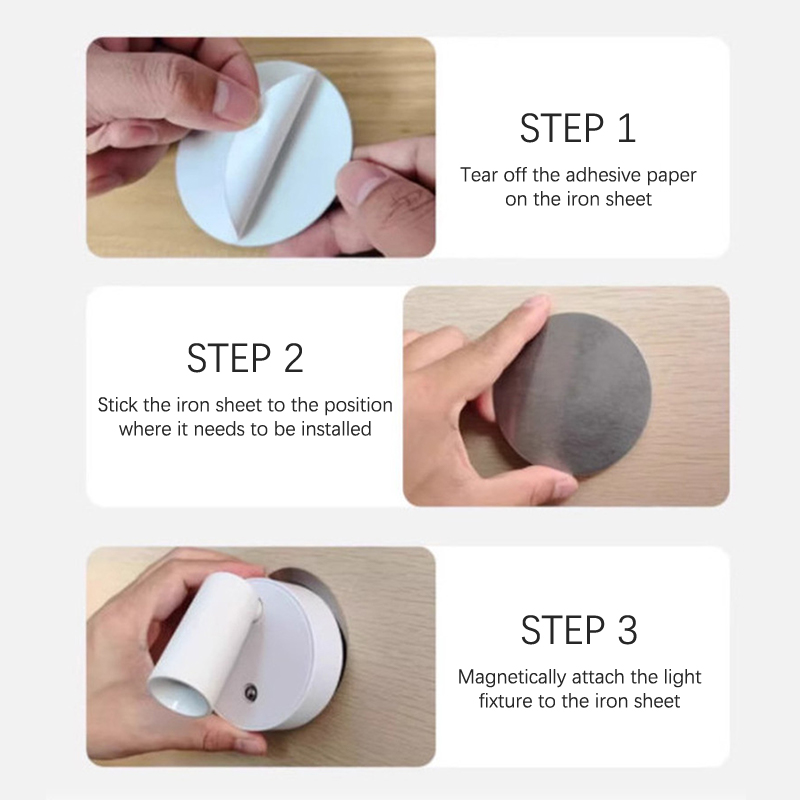 STEP 1

Tear off the adhesive paper on the iron sheet

STEP 2

Stick the iron sheet to the position where it needs to be installed

STEP 3

Magnetically attach the light fixture to the iron sheet