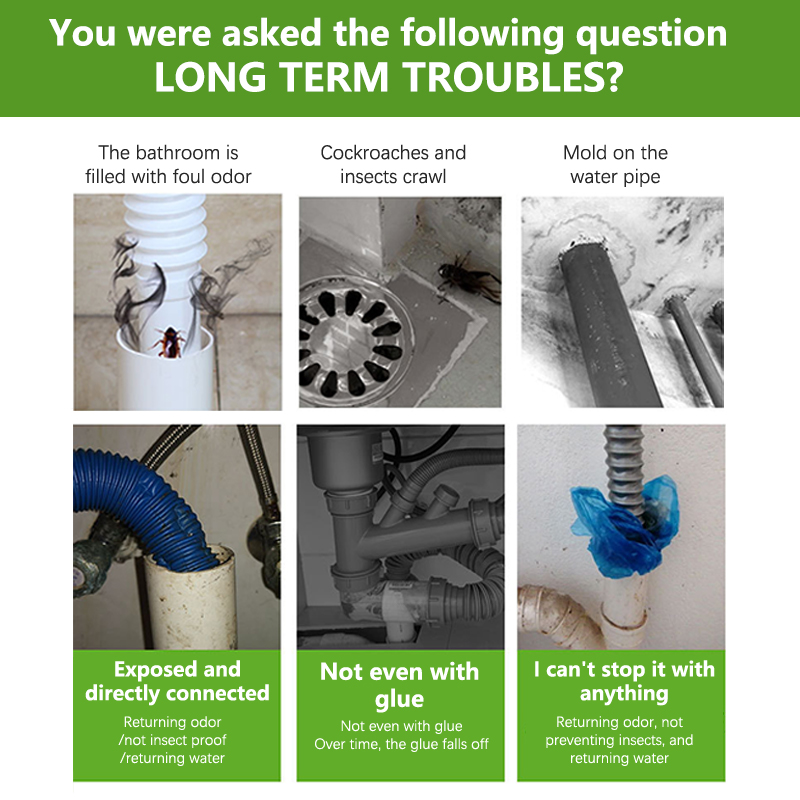 You were asked the following question
LONG TERM TROUBLES?

The bathroom is filled with foul odor

Cockroaches and insects crawl

Mold on the water pipe

Exposed and directly connected

Returning odor /not insect proof /returning water

Not even with glue

Not even with glue Over time, the glue falls off

I can't stop it with anything

Returning odor, not preventing insects, and returning water