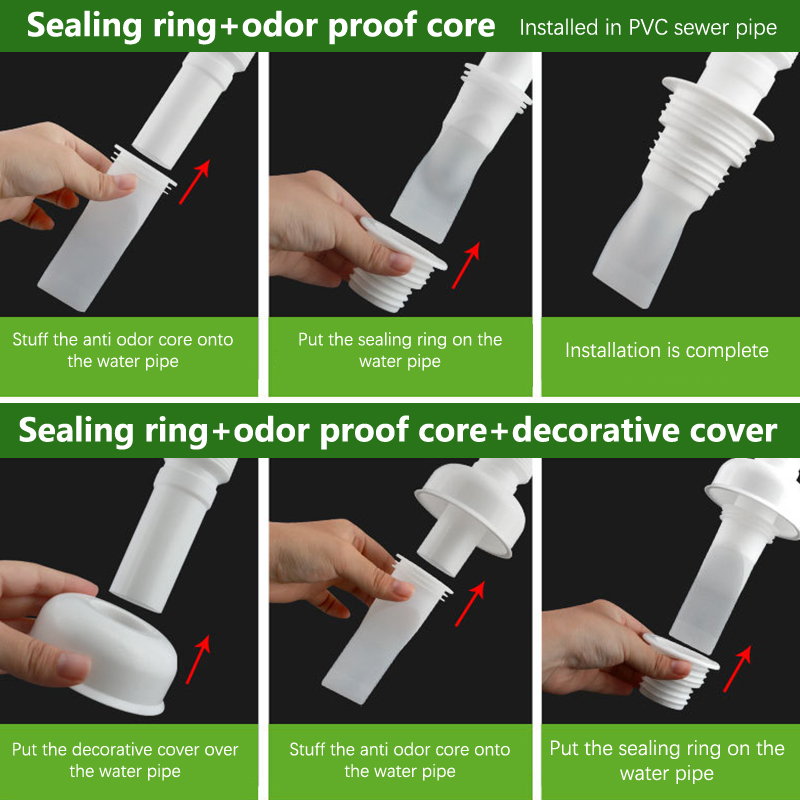 Sealing ring+odor proof core Installed in PVC sewer pipe

Stuff the anti odor core onto the water pipe

Put the sealing ring on the water pipe

Installation is complete

Sealing ring+odor proof core+decorative cover

Put the decorative cover over the water pipe

Stuff the anti odor core onto the water pipe

Put the sealing ring on the water pipe