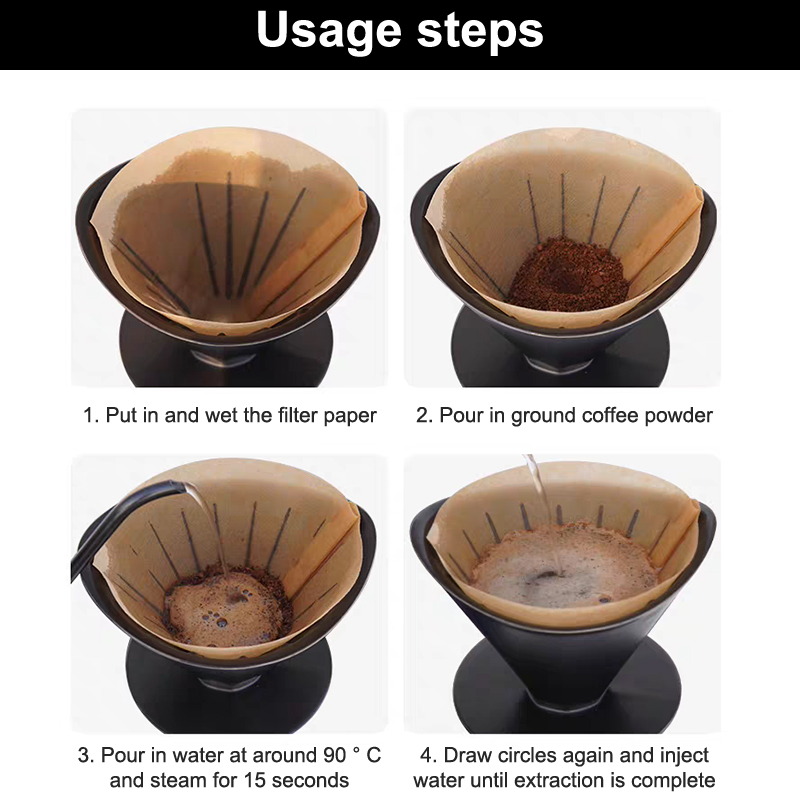 Usage steps

1. Put in and wet the filter paper

2. Pour in ground coffee powder

3. Pour in water at around 90 ° C and steam for 15 seconds

4. Draw circles again and inject water until extraction is complete