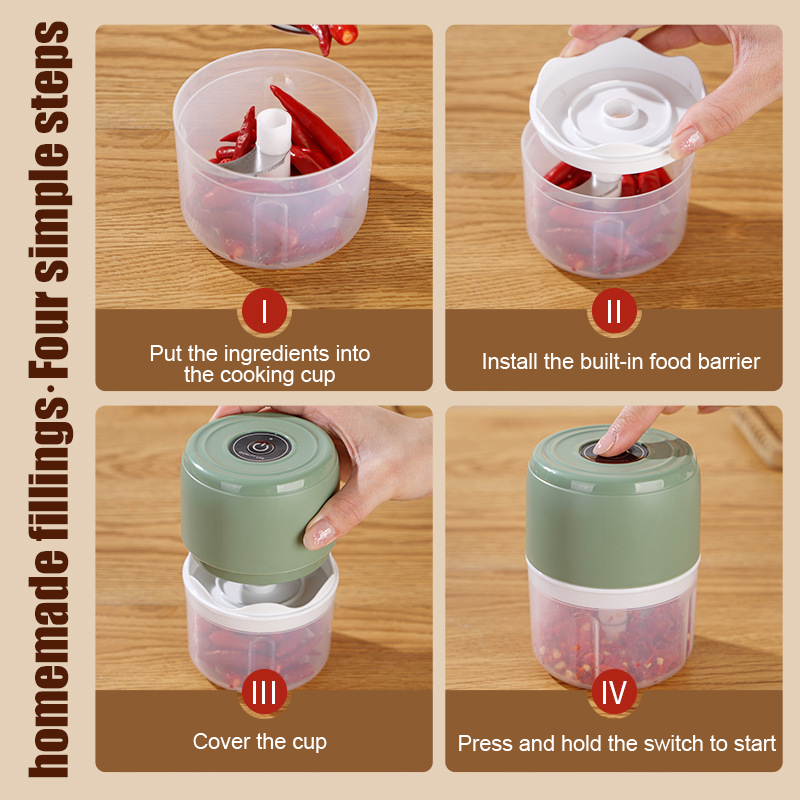 homemade fillings·Four simple steps

I

Put the ingredients into the cooking cup

II

Install the built-in food barrier

III

Cover the cup

IV

Press and hold the switch to start