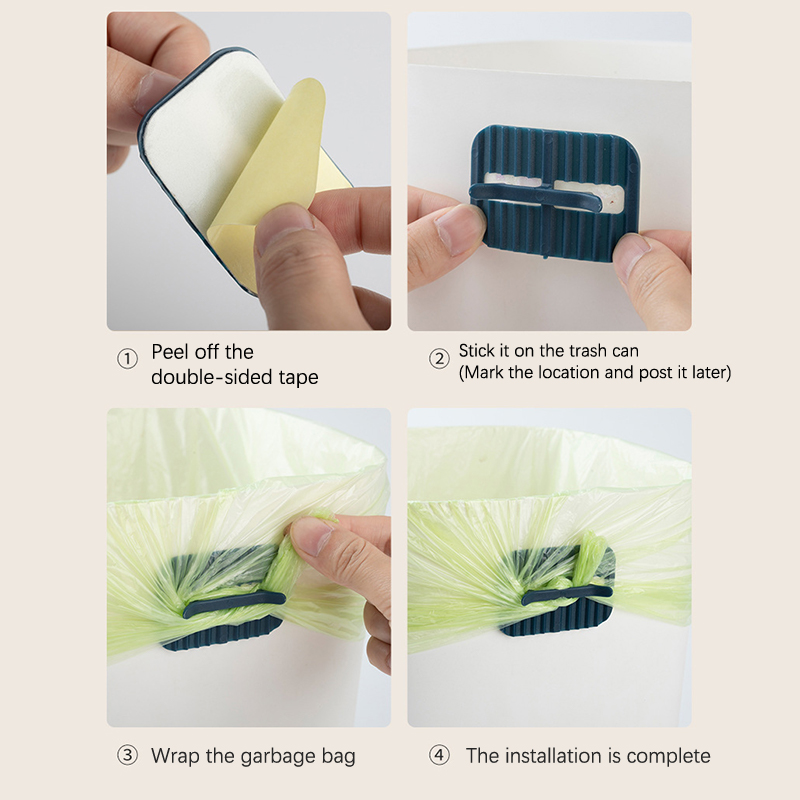 ① Peel off the double-sided tape

② Stick it on the trash can (Mark the location and post it later)

③ Wrap the garbage bag

④ The installation is complete