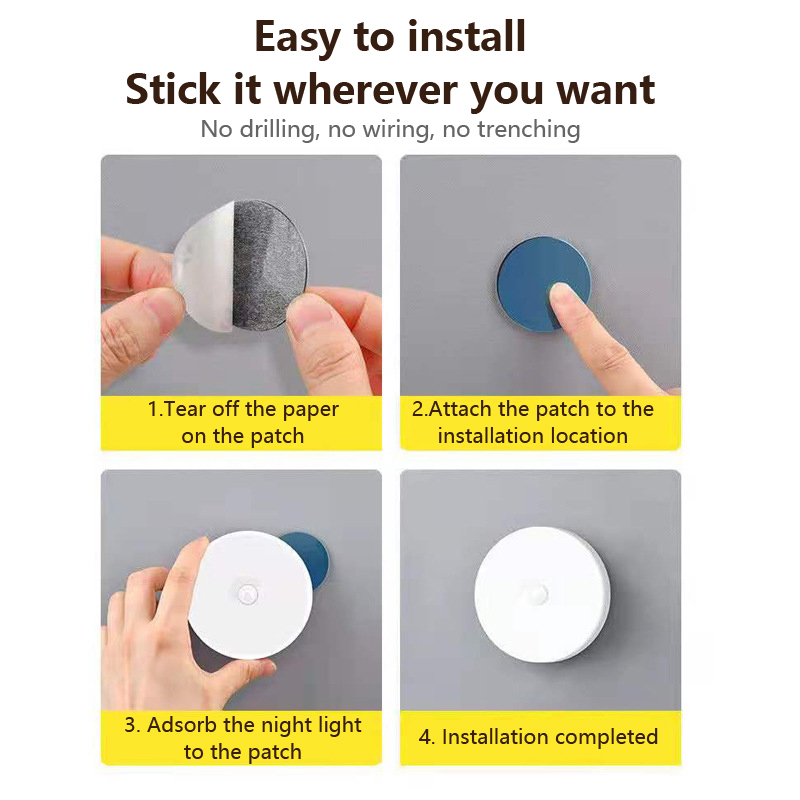 Easy to install
Stick it wherever you want

No drilling, no wiring, no trenching

1.Tear off the paper on the patch

2.Attach the patch to the installation location

3. Adsorb the night light to the patch

4. Installation completed