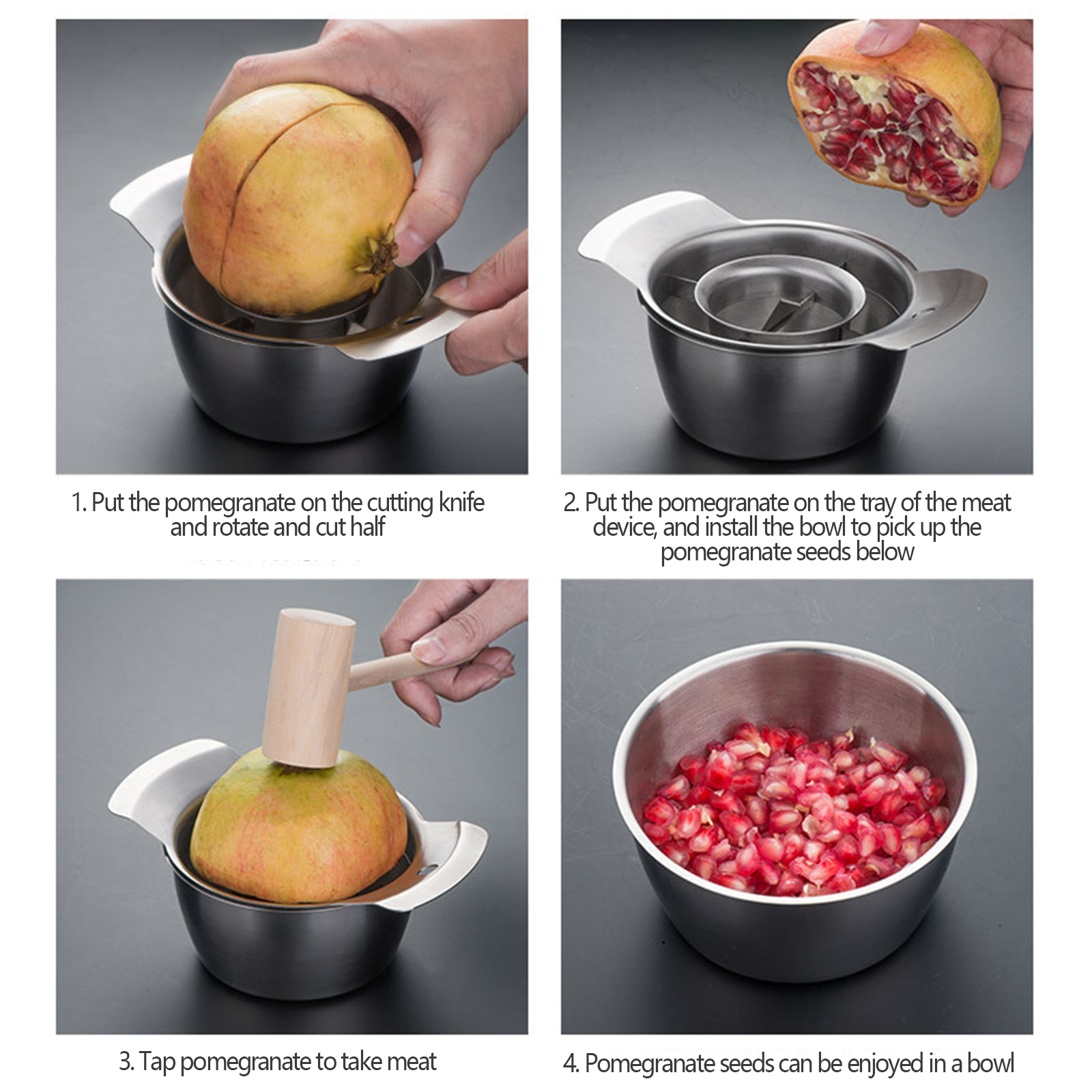 1. Put the pomegranate on the cutting knife and rotate and cut half

2. Put the pomegranate on the tray of the meat device, and install the bowl to pick up the pomegranate seeds below

3. Tap pomegranate to take meat

4. Pomegranate seeds can be enjoyed in a bowl