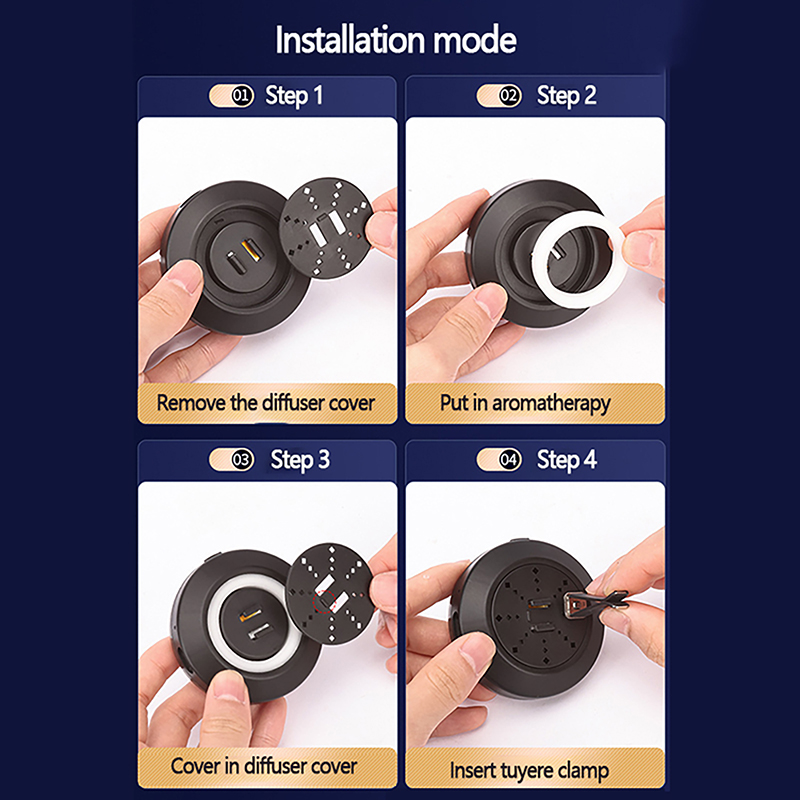 Installation mode

01 Step 1

Remove the diffuser cover

02 Step 2

Put in aromatherapy

03 Step 3

Cover in diffuser cover

04 Step 4

Insert tuyere clamp