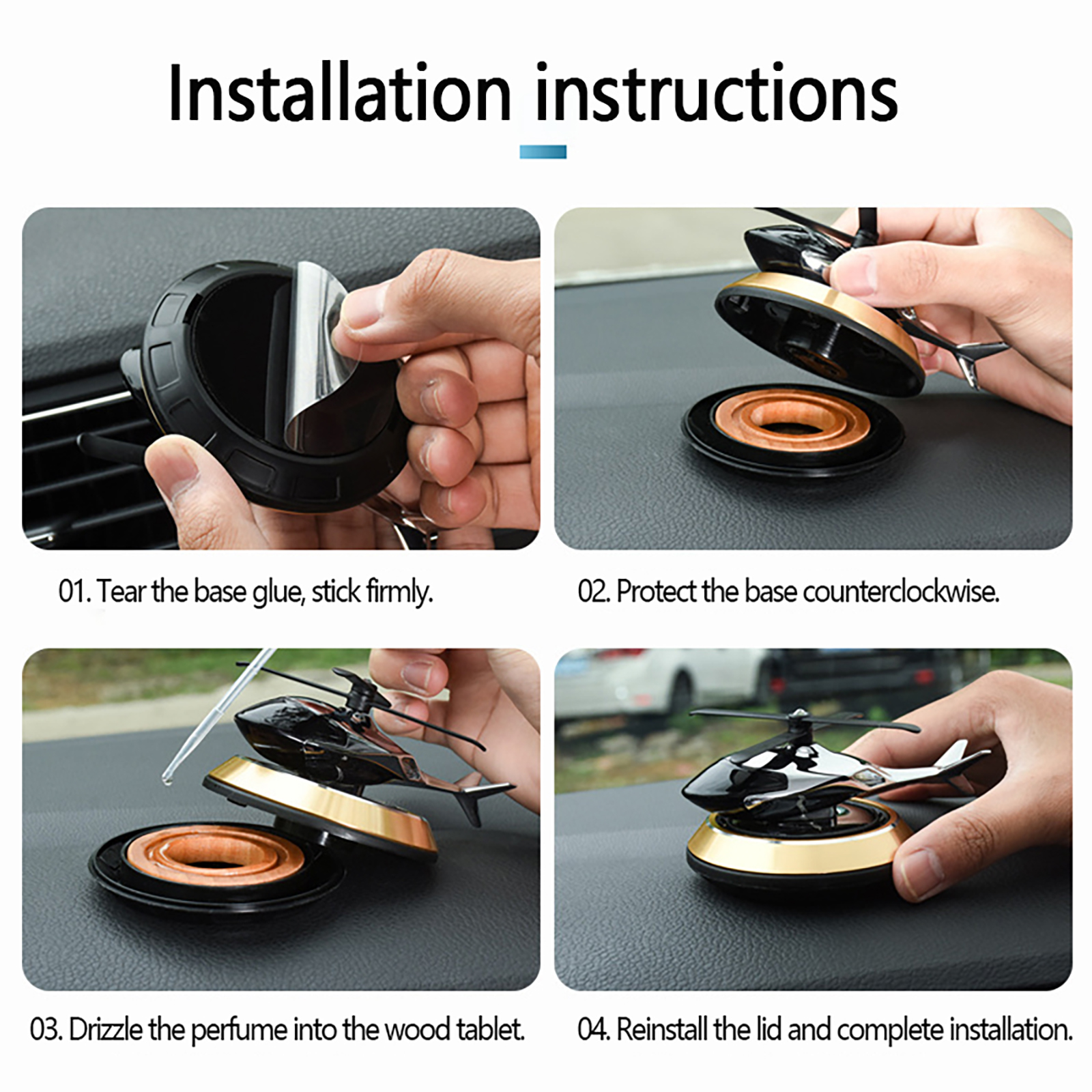 Installation instructions

01. Tear the base glue, stick firmly.

02. Protect the base counterclockwise.

03. Drizzle the perfume into the wood tablet.

04. Reinstall the lid and complete installation.