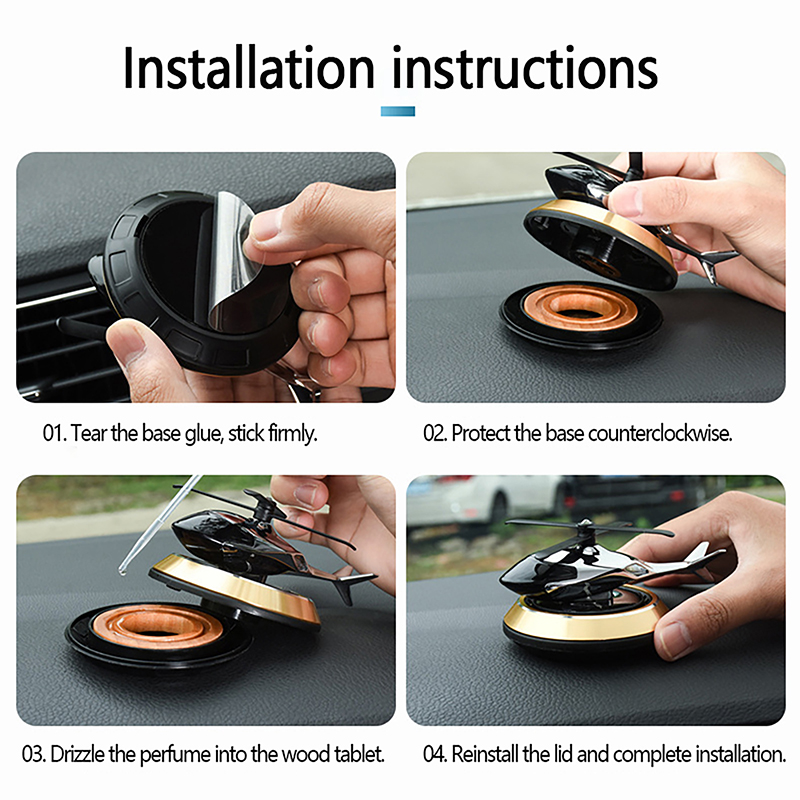 Installation instructions

01. Tear the base glue, stick firmly.

02. Protect the base counterclockwise.

03. Drizzle the perfume into the wood tablet.

04. Reinstall the lid and complete installation.