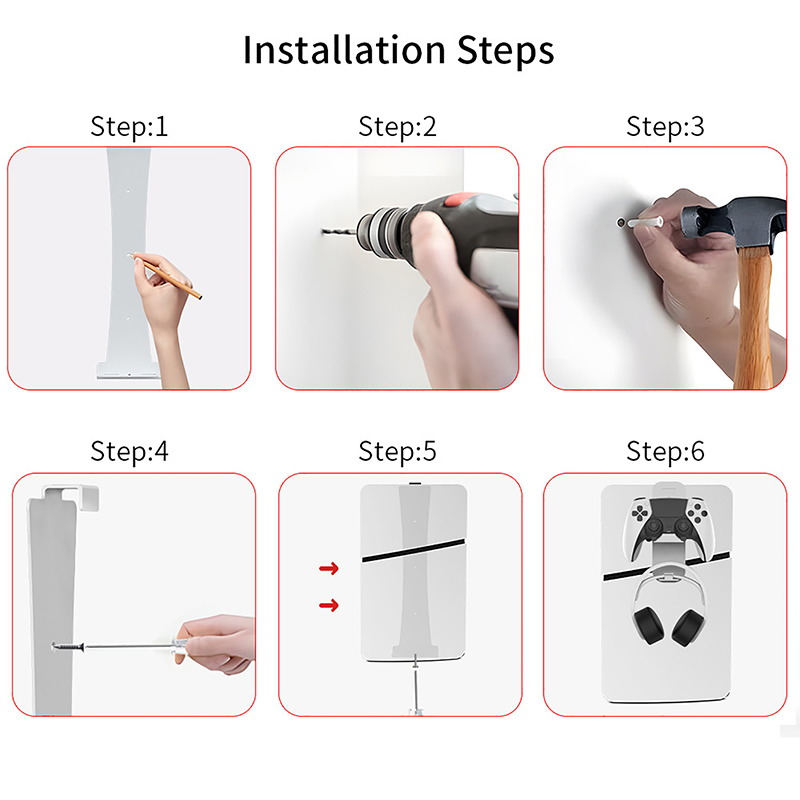 Installation Steps

Step:1

Step:2

Step:3

Step:4

Step:5

Step:6