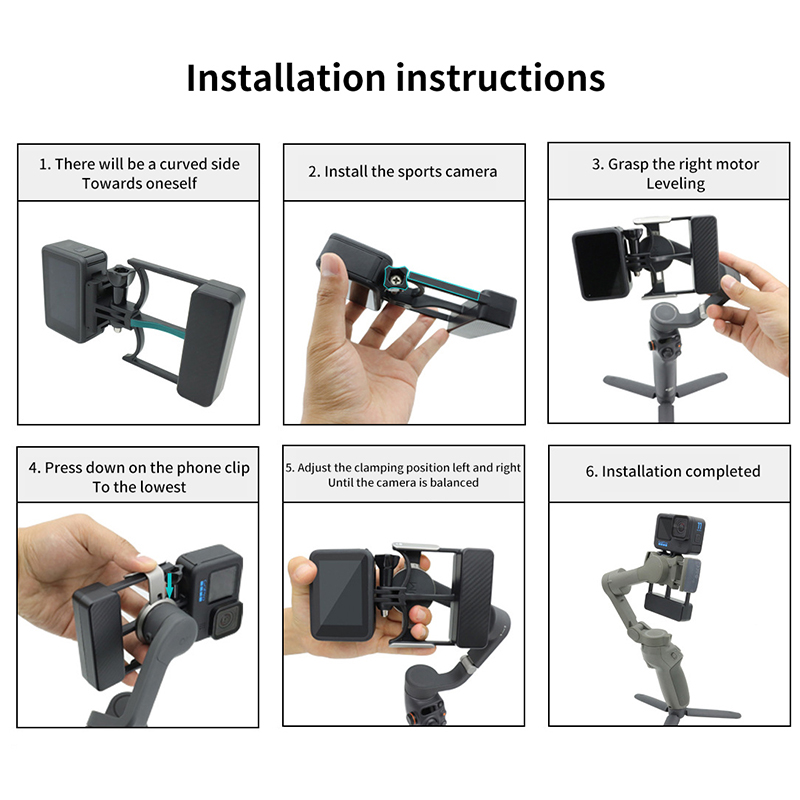 Installation instructions

1. There will be a curved side Towards oneself

2. Install the sports camera

3. Grasp the right motor Leveling

4. Press down on the phone clip To the lowest

5. Adjust the clamping position left and right Until the camera is balanced

6. Installation completed