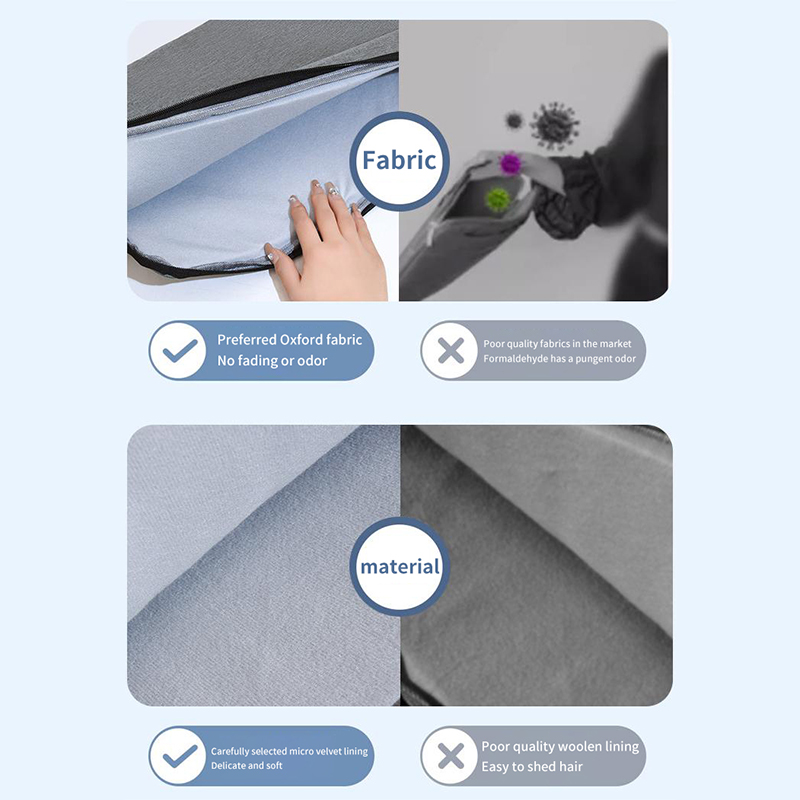 Fabric

Preferred Oxford fabric
No fading or odor

Poor quality fabrics in the market
Formaldehyde has a pungent odor

material

Carefully selected micro velvet lining
Delicate and soft

Poor quality woolen lining
Easy to shed hair