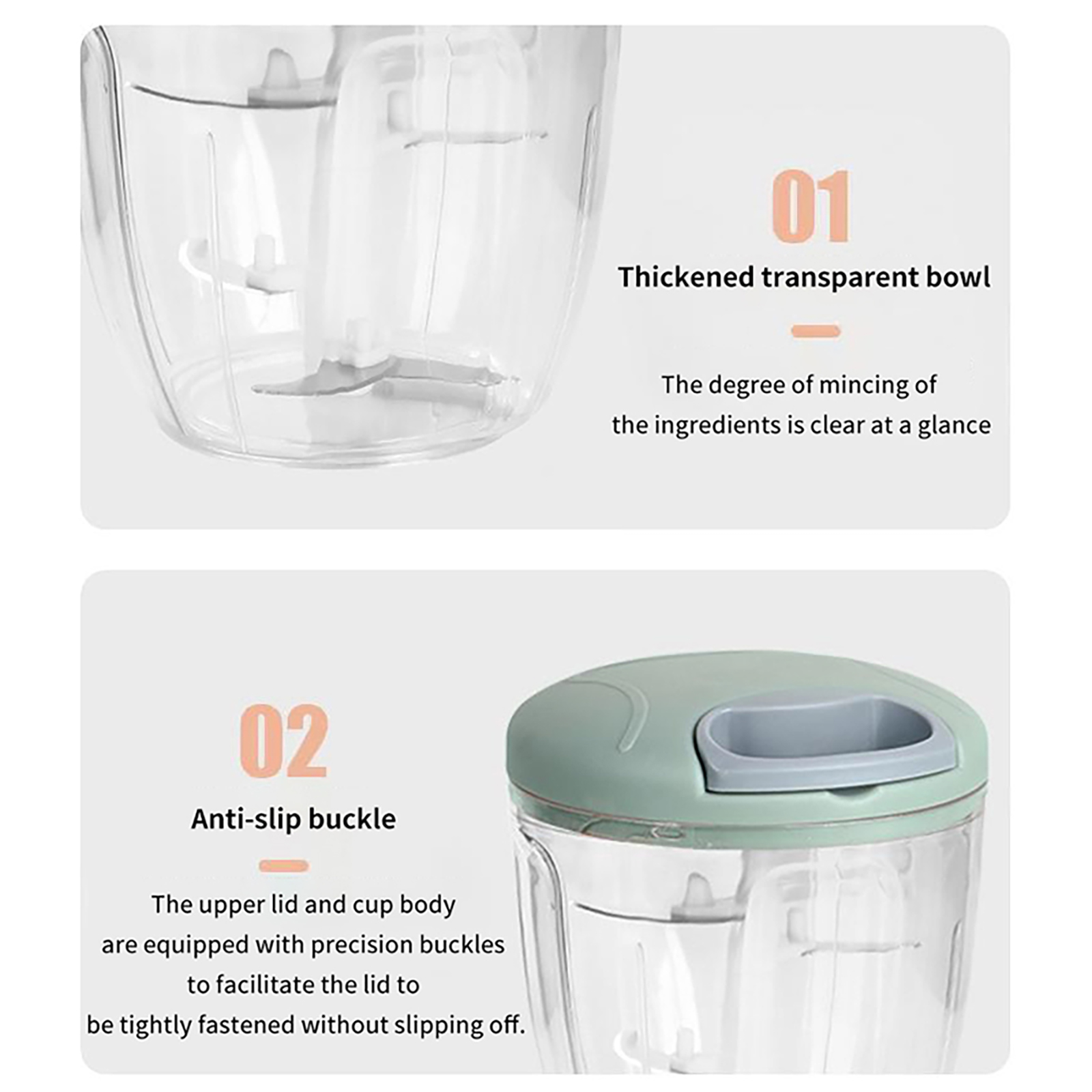 01

Thickened transparent bowl

The degree of mincing of the ingredients is clear at a glance

02

Anti-slip buckle

The upper lid and cup body are equipped with precision buckles to facilitate the lid to be tightly fastened without slipping off.