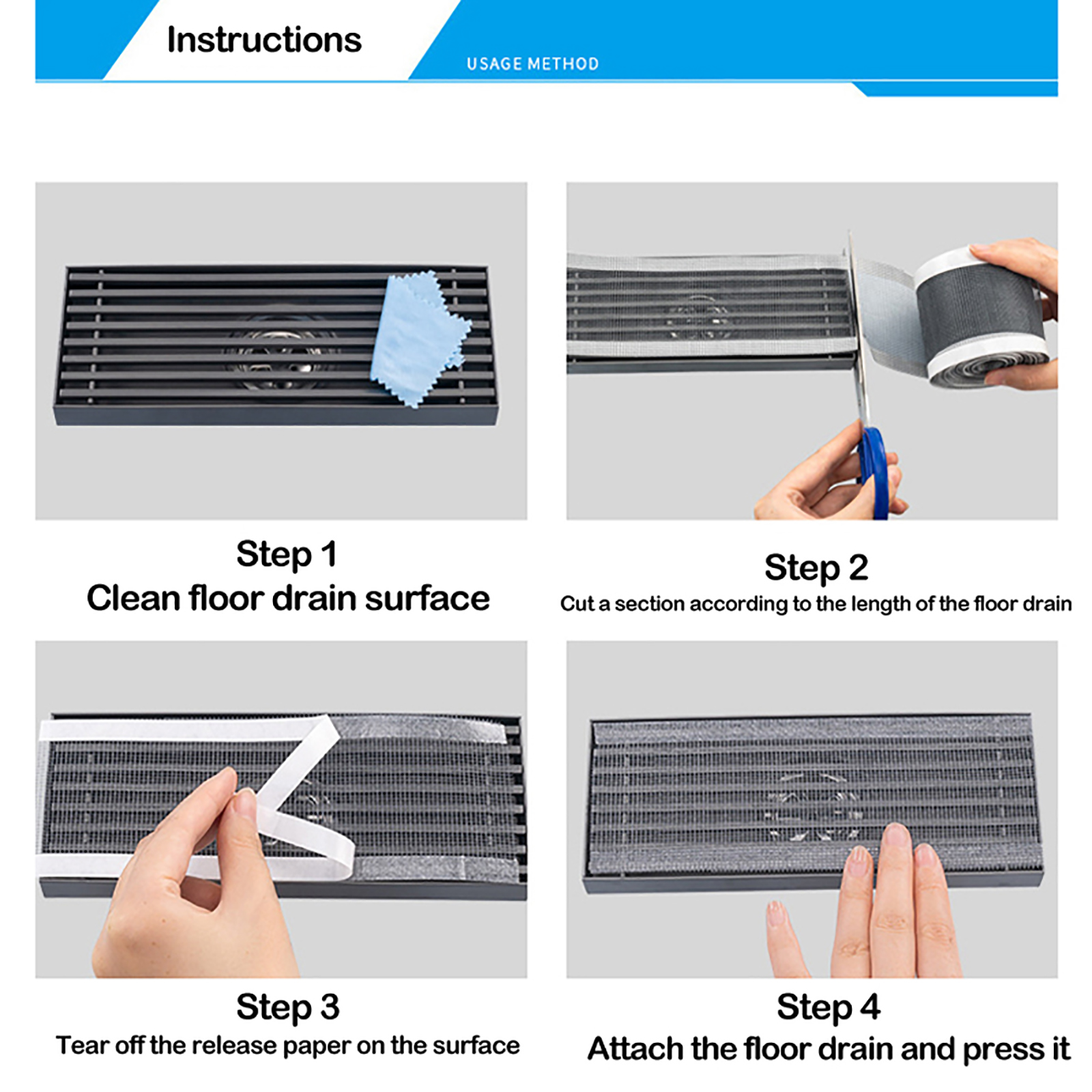 Instructions

USAGE METHOD

Step 1
Clean floor drain surface

Step 2
Cut a section according to the length of the floor drain

Step 3
Tear off the release paper on the surface

Step 4
Attach the floor drain and press it