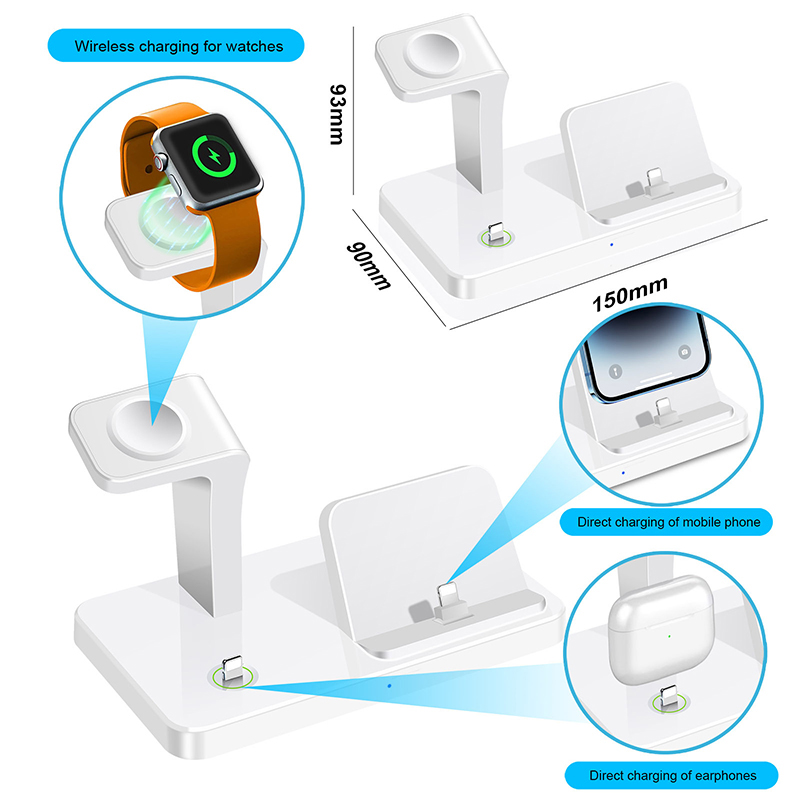 Wireless charging for watches

93mm

90mm

150mm

Direct charging of mobile phone

Direct charging of earphones