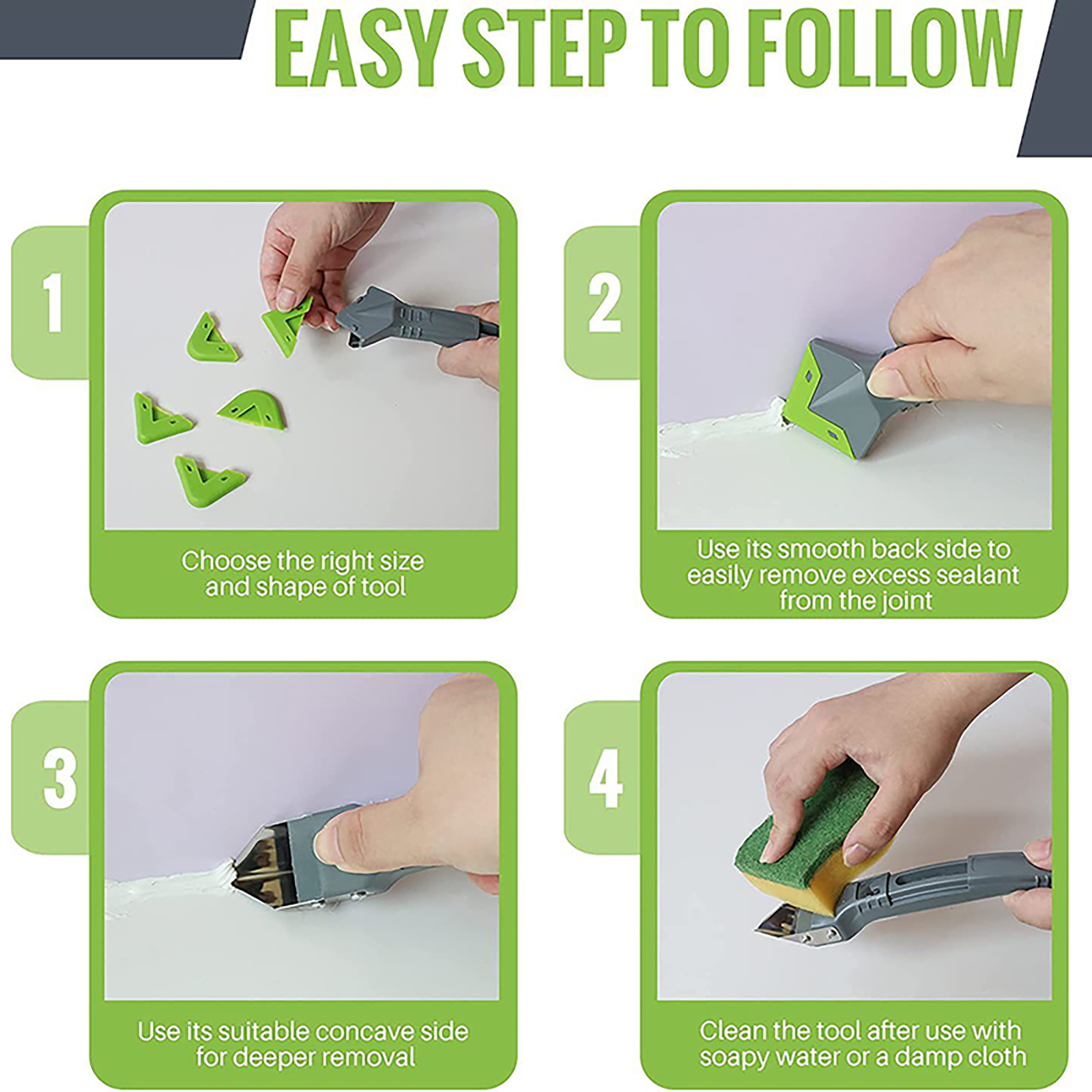 EASY STEP TO FOLLOW

1

Choose the right size and shape of tool

2

Use its smooth back side to easily remove excess sealant from the joint

3

Use its suitable concave side for deeper removal

4

Clean the tool after use with soapy water or a damp cloth