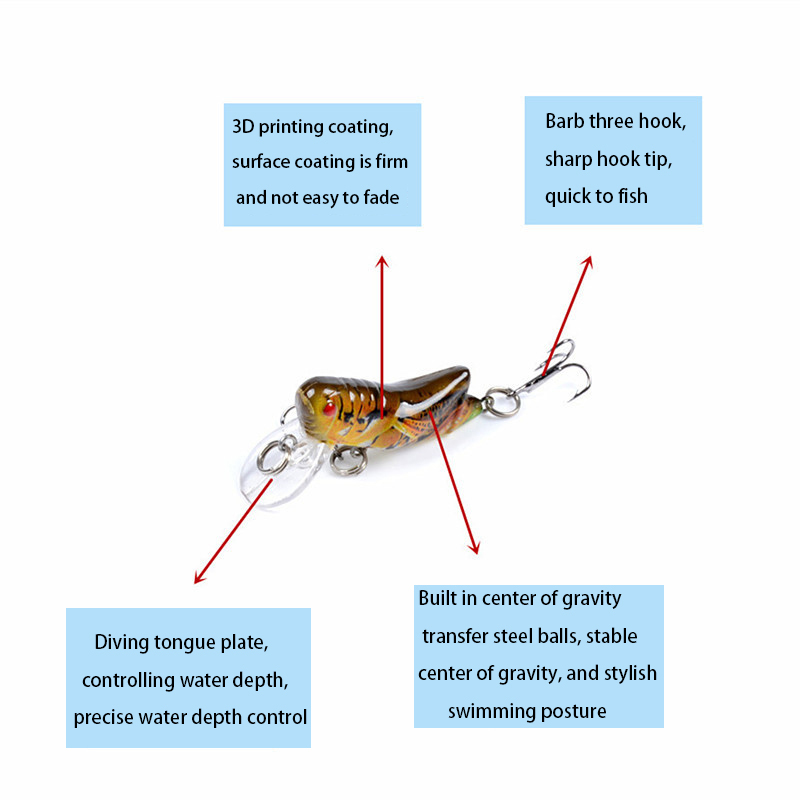 3D printing coating, surface coating is firm and not easy to fade

Barb three hook, sharp hook tip, quick to fish

Diving tongue plate, controlling water depth, precise water depth control

Built in center of gravity transfer steel balls, stable center of gravity, and stylish swimming posture