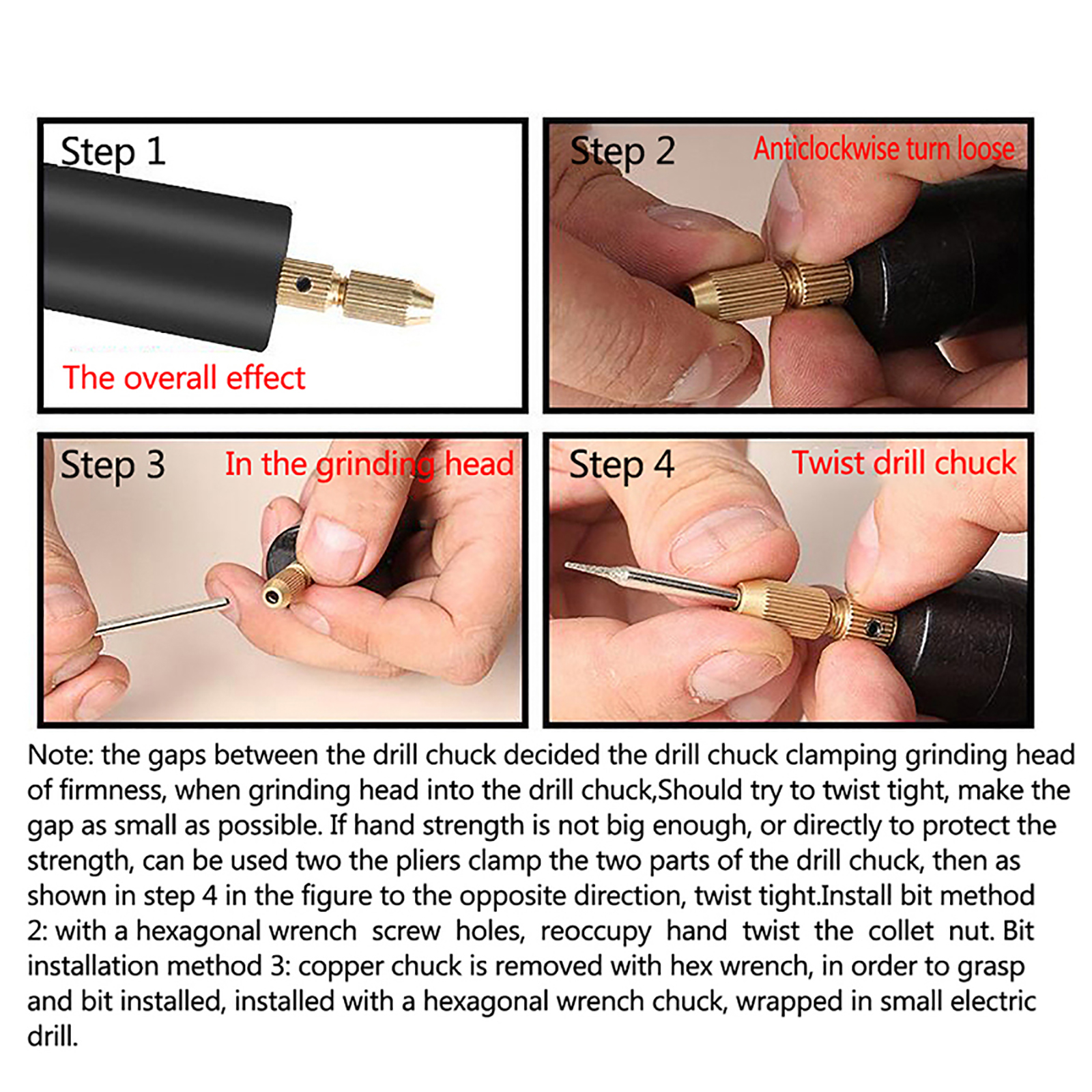 Step 1

The overall effect

Step 2 Anticlockwise turn loose

Step 3 In the grinding head

Step 4 Twist drill chuck

Note: the gaps between the drill chuck decided the drill chuck clamping grinding head of firmness, when grinding head into the drill chuck,Should try to twist tight, make the gap as small as possible. If hand strength is not big enough, or directly to protect the strength, can be used two the pliers clamp the two parts of the drill chuck, then as shown in step 4 in the figure to the opposite direction, twist tight.Install bit method 2: with a hexagonal wrench screw holes, reoccupy hand twist the collet nut. Bit installation method 3: copper chuck is removed with hex wrench, in order to grasp and bit installed, installed with a hexagonal wrench chuck, wrapped in small electric drill.