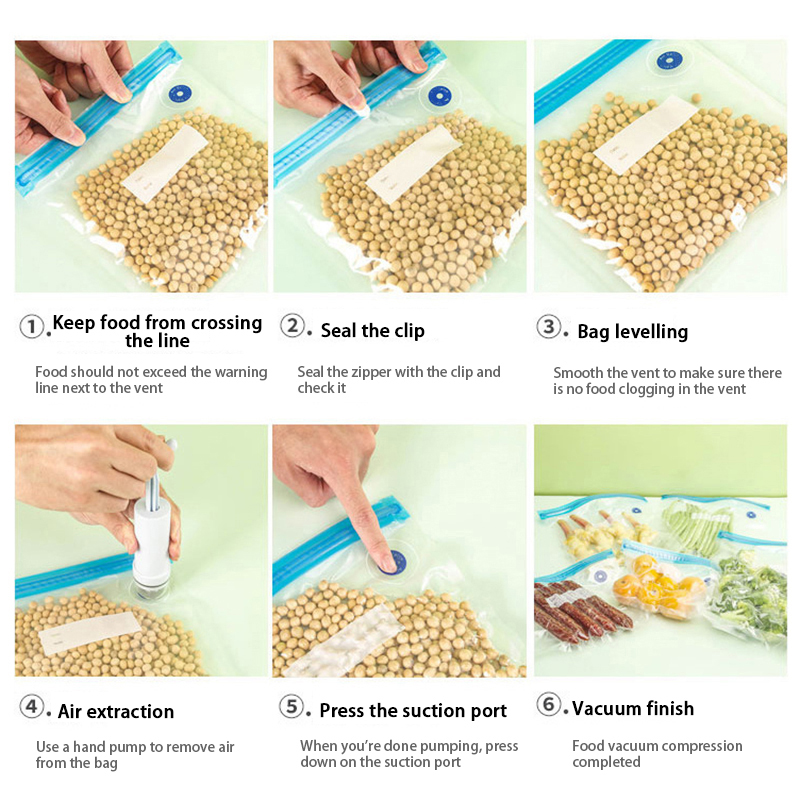 ①. Keep food from crossing the line

Food should not exceed the warning line next to the vent

②. Seal the clip

Seal the zipper with the clip and check it

③. Bag levelling

Smooth the vent to make sure there is no food clogging in the vent

④. Air extraction

Use a hand pump to remove air from the bag

⑤. Press the suction port

When you're done pumping, press down on the suction port

⑥. Vacuum finish

Food vacuum compression completed