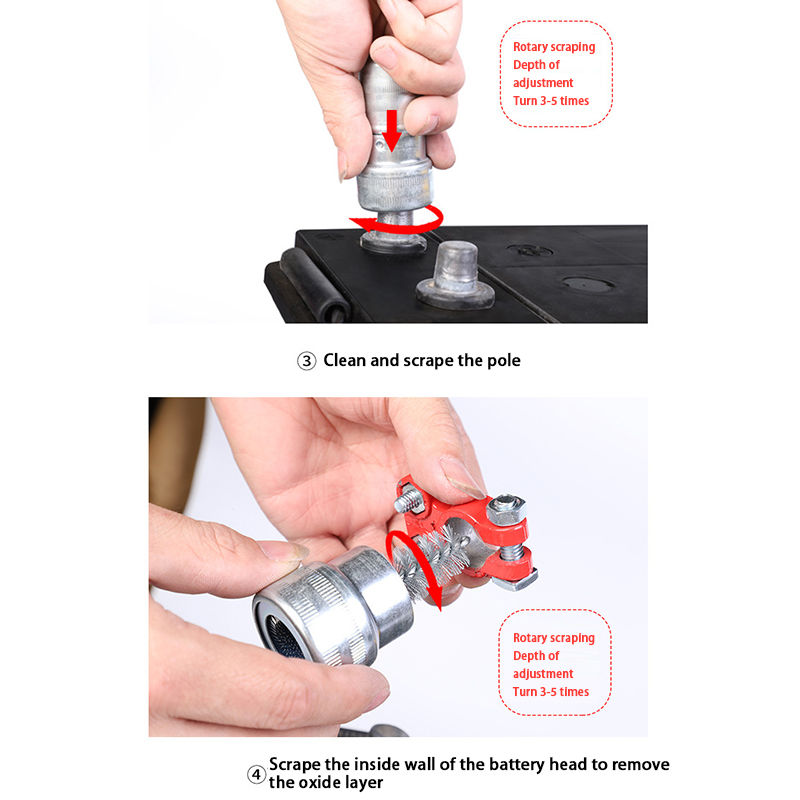 Rotary scraping
Depth of adjustment
Turn 3-5 times

③ Clean and scrape the pole

Rotary scraping
Depth of adjustment
Turn 3-5 times

④ Scrape the inside wall of the battery head to remove the oxide layer