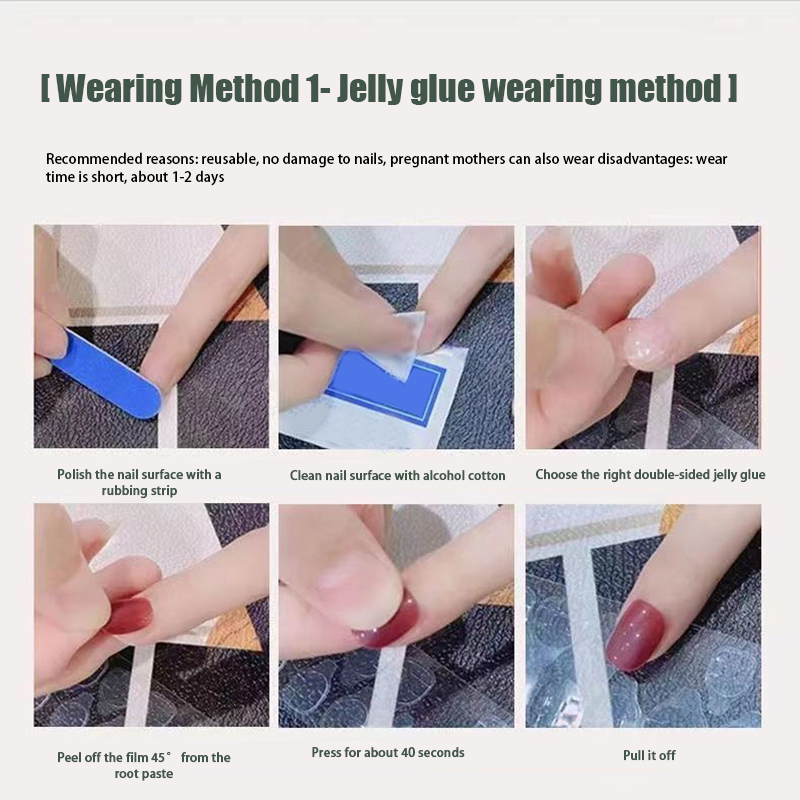 [ Wearing Method 1- Jelly glue wearing method ]

Recommended reasons: reusable, no damage to nails, pregnant mothers can also wear disadvantages: wear time is short, about 1-2 days

Polish the nail surface with a rubbing strip

Clean nail surface with alcohol cotton

Choose the right double-sided jelly glue

Peel off the film 45° from the root paste

Press for about 40 seconds

Pull it off