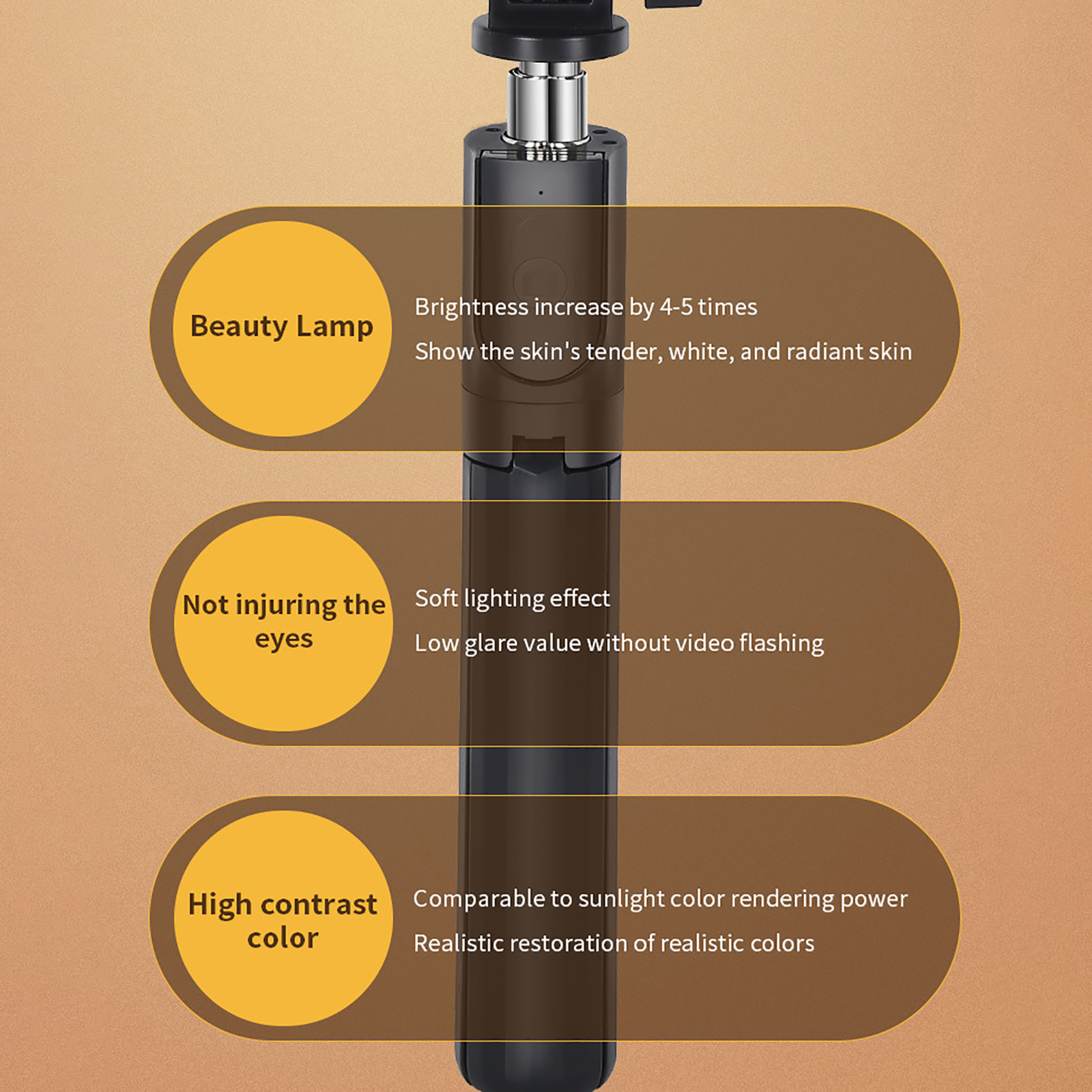 Beauty Lamp

Brightness increase by 4-5 times

Show the skin's tender, white, and radiant skin

Not injuring the eyes

Soft lighting effect

Low glare value without video flashing

High contrast color

Comparable to sunlight color rendering power

Realistic restoration of realistic colors