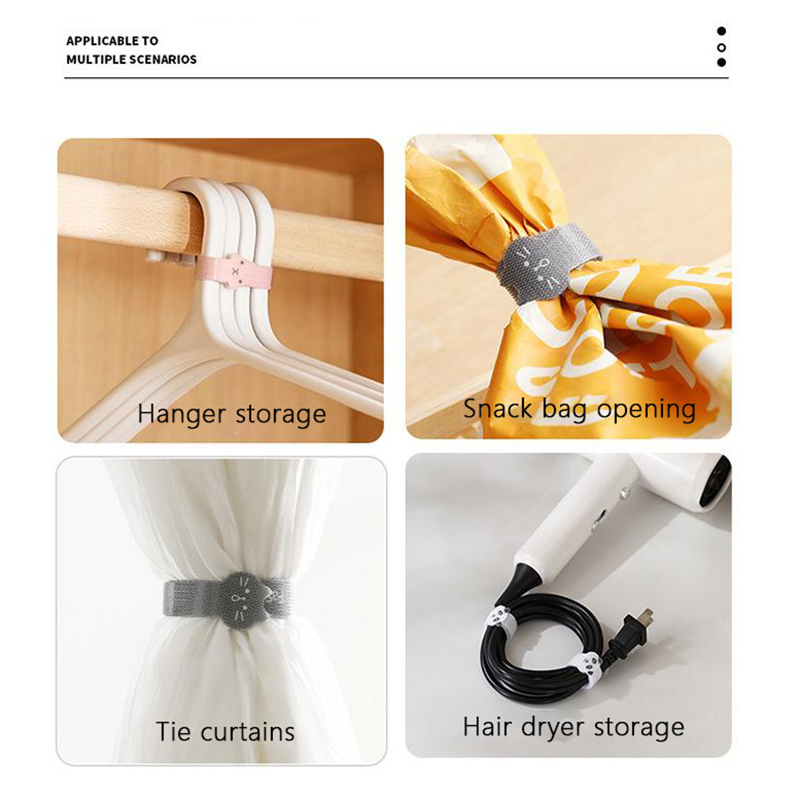 APPLICABLE TO
MULTIPLE SCENARIOS

Hanger storage

Snack bag opening

Tie curtains

Hair dryer storage