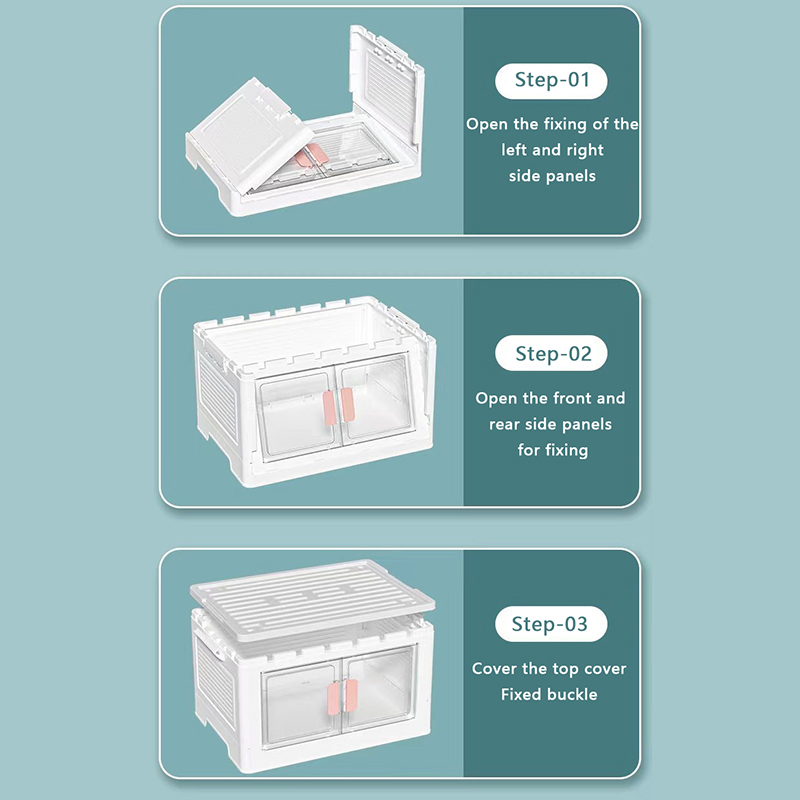 Step-01

Open the fixing of the left and right side panels

Step-02

Open the front and rear side panels for fixing

Step-03

Cover the top cover Fixed buckle