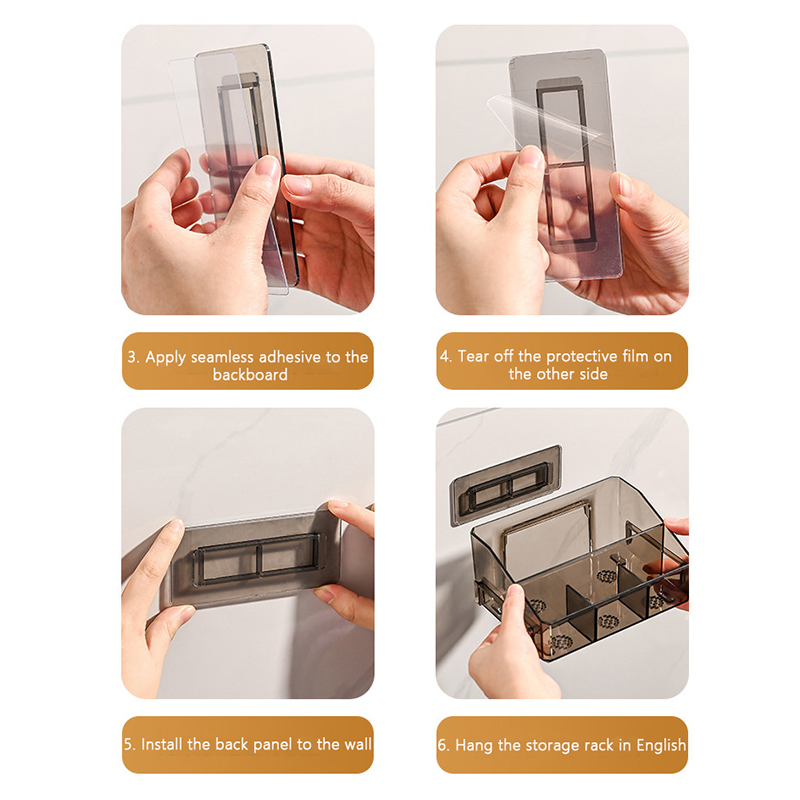 3. Apply seamless adhesive to the backboard

4. Tear off the protective film on the other side

5. Install the back panel to the wall

6. Hang the storage rack in English