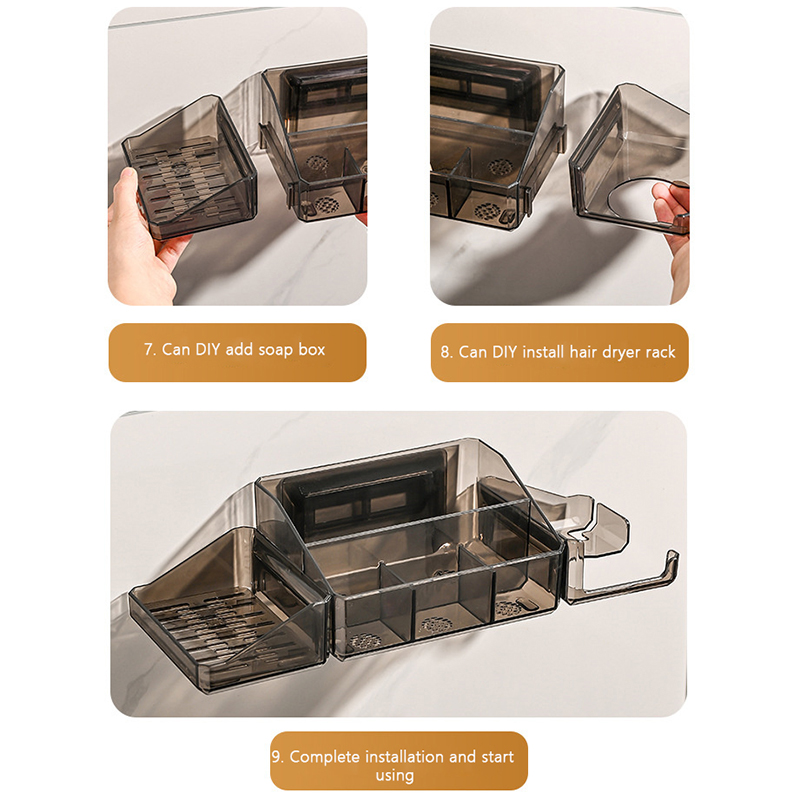 7. Can DIY add soap box

8. Can DIY install hair dryer rack

9. Complete installation and start using