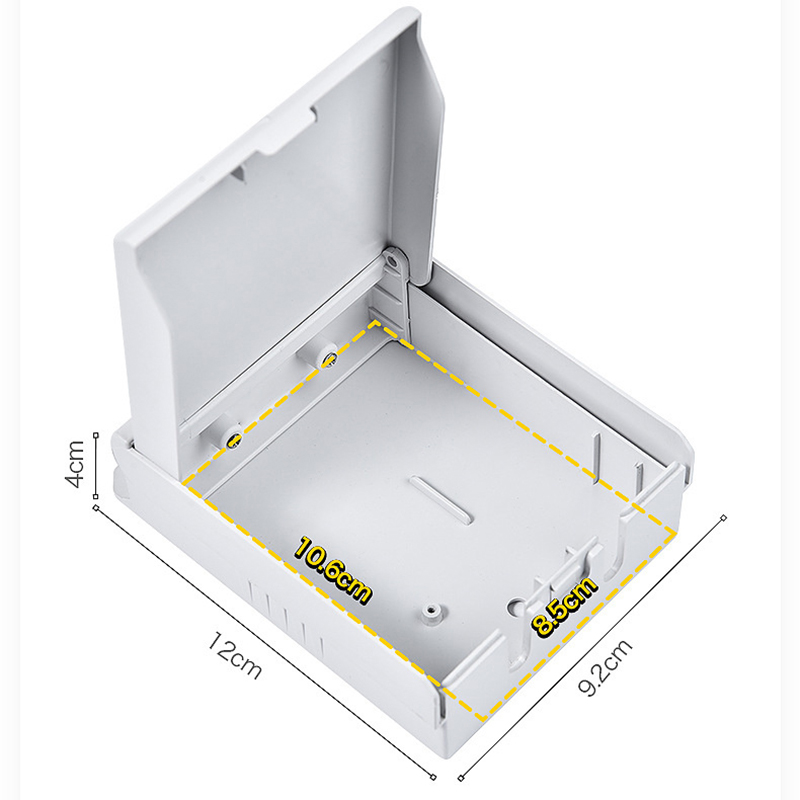 4cm
10.6cm
8.5cm
12cm
9.2cm