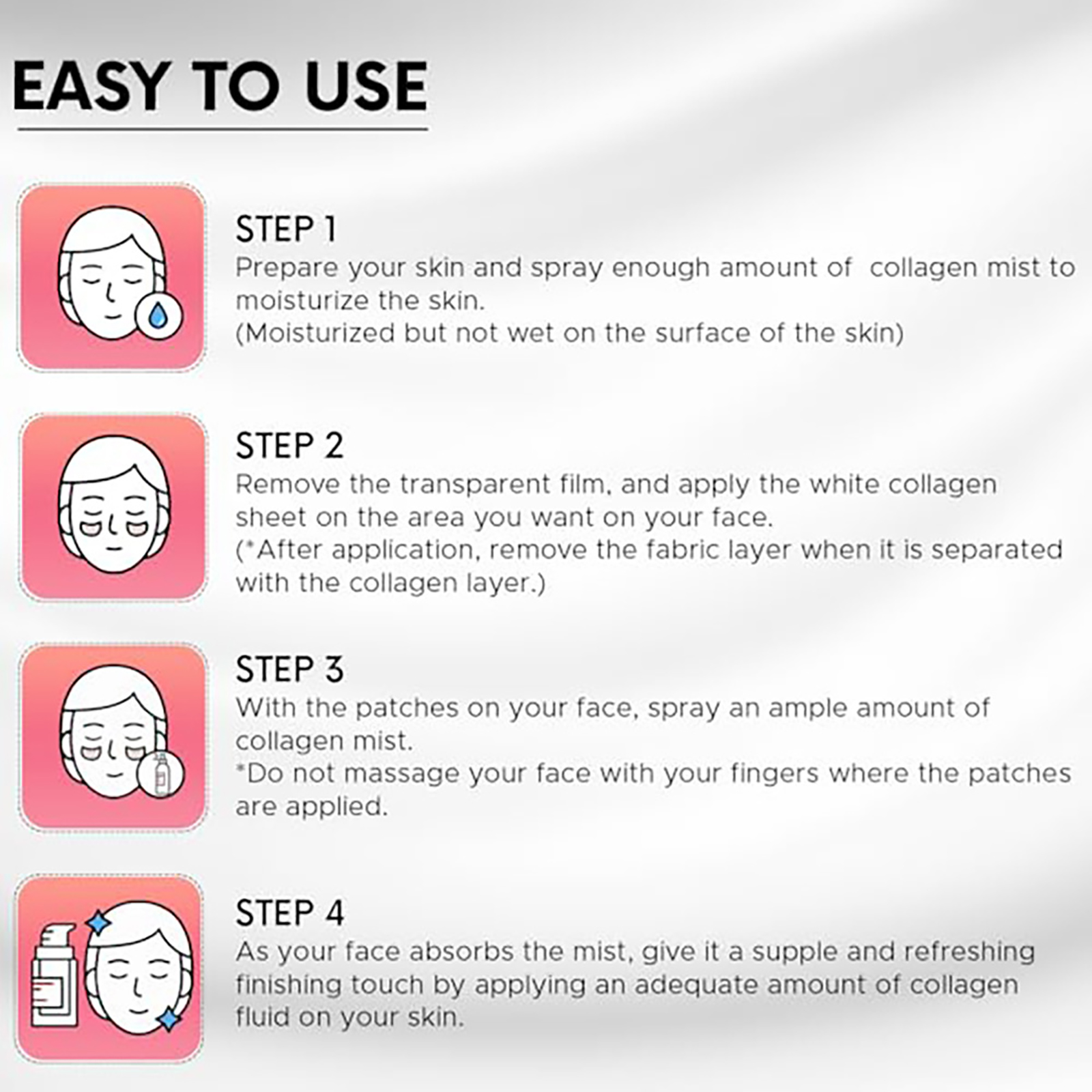 EASY TO USE

STEP 1
Prepare your skin and spray enough amount of collagen mist to moisturize the skin.
(Moisturized but not wet on the surface of the skin)

STEP 2
Remove the transparent film, and apply the white collagen sheet on the area you want on your face.
(*After application, remove the fabric layer when it is separated with the collagen layer.)

STEP 3
With the patches on your face, spray an ample amount of collagen mist.
*Do not massage your face with your fingers where the patches are applied.

STEP 4
As your face absorbs the mist, give it a supple and refreshing finishing touch by applying an adequate amount of collagen fluid on your skin.