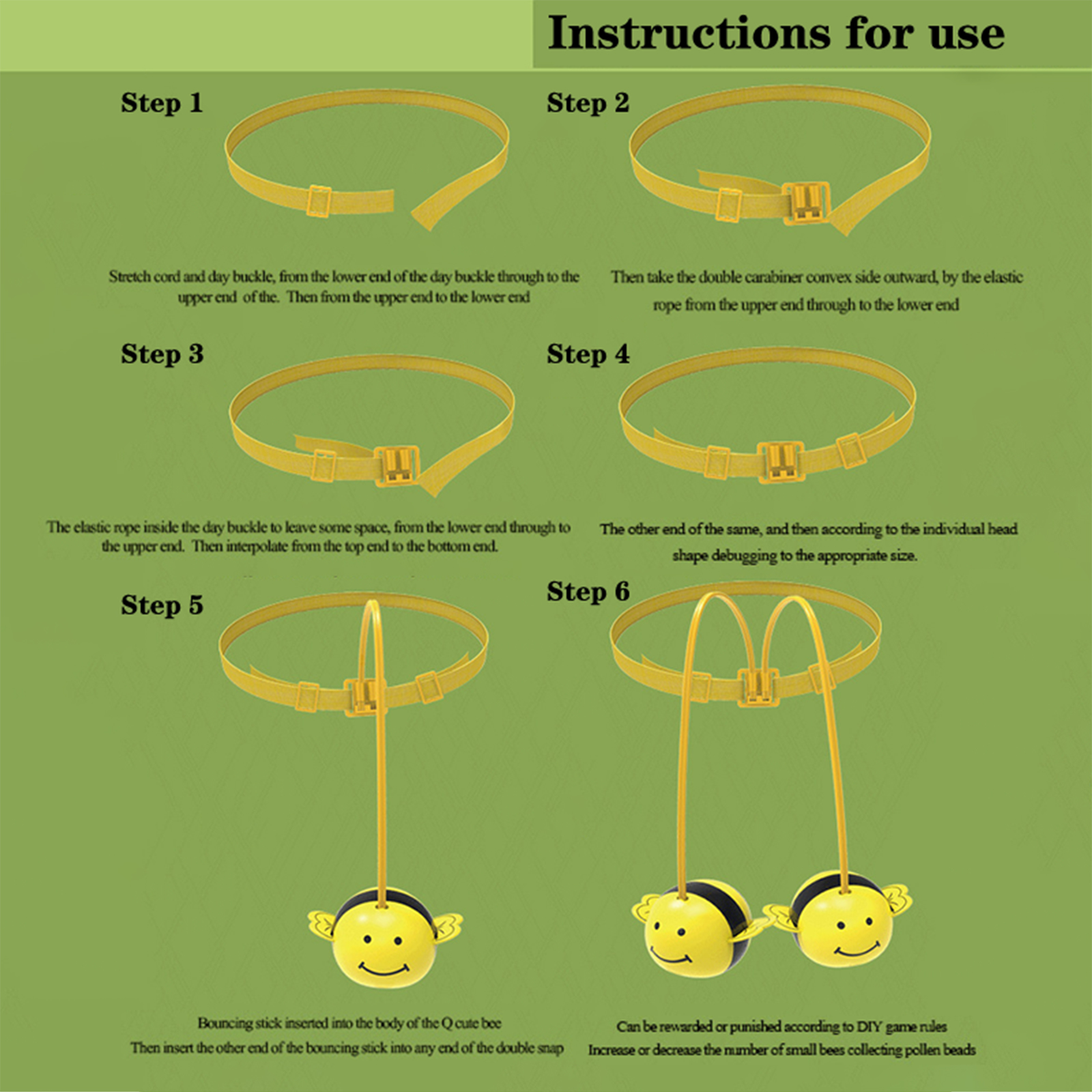 Instructions for use

Step 1

Stretch cord and day buckle, from the lower end of the day buckle through to the upper end of the. Then from the upper end to the lower end

Step 2

Then take the double carabiner convex side outward, by the elastic rope from the upper end through to the lower end

Step 3

The elastic rope inside the day buckle to leave some space, from the lower end through to the upper end. Then interpolate from the top end to the bottom end.

Step 4

The other end of the same, and then according to the individual head shape debugging to the appropriate size.

Step 5

Bouncing stick inserted into the body of the Q cute bee
Then insert the other end of the bouncing stick into any end of the double snap

Step 6

Can be rewarded or punished according to DIY game rules
Increase or decrease the number of small bees collecting pollen beads