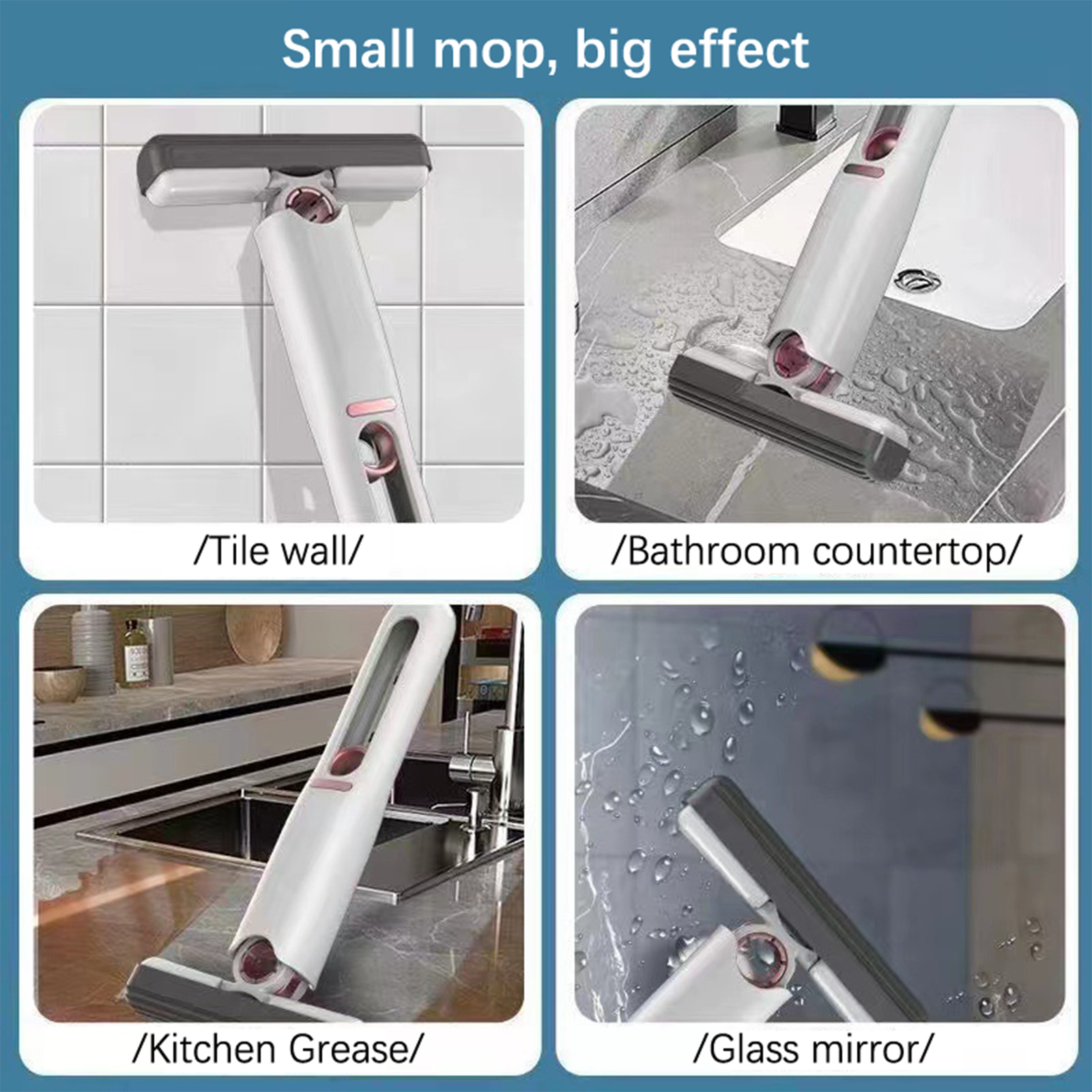 Small mop, big effect

/Tile wall/

/Bathroom countertop/

/Kitchen Grease/

/Glass mirror/