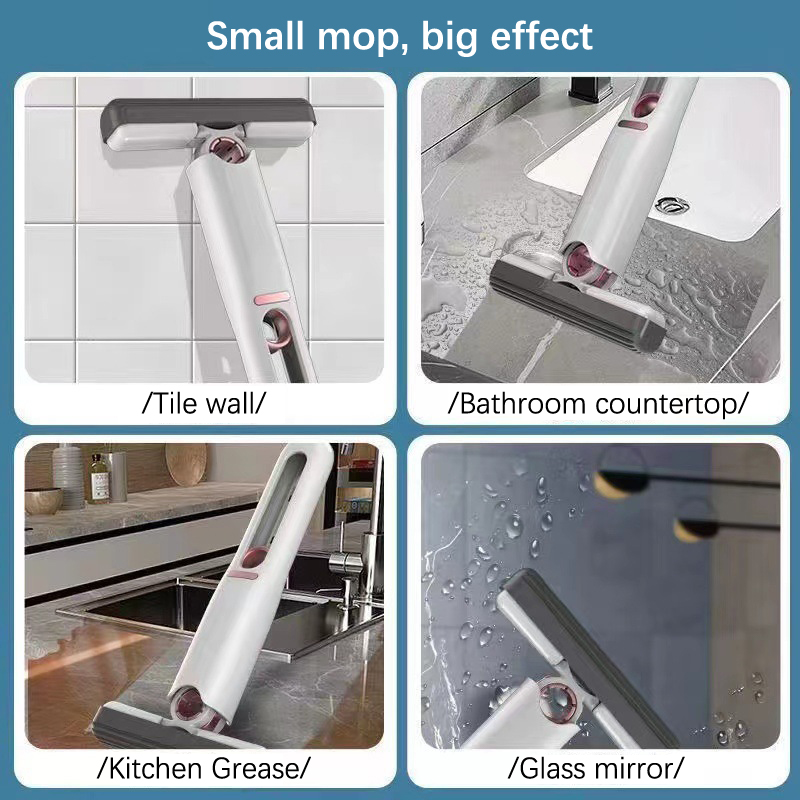 Small mop, big effect

/Tile wall/

/Bathroom countertop/

/Kitchen Grease/

/Glass mirror/