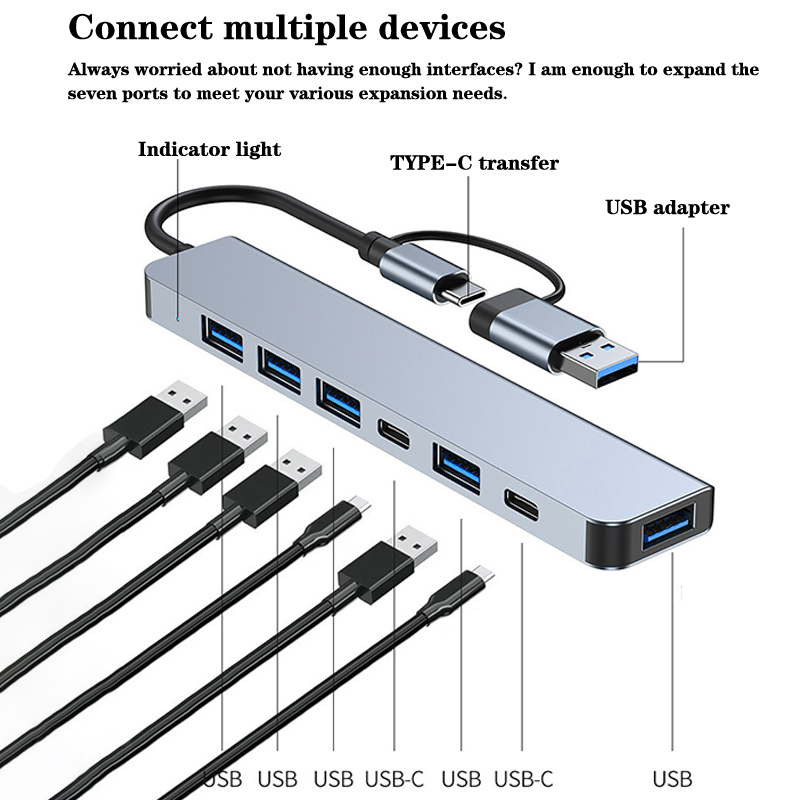 Connect multiple devices

Always worried about not having enough interfaces? I am enough to expand the seven ports to meet your various expansion needs.

Indicator light

TYPE-C transfer

USB adapter

USB USB USB USB-C USB USB-C USB