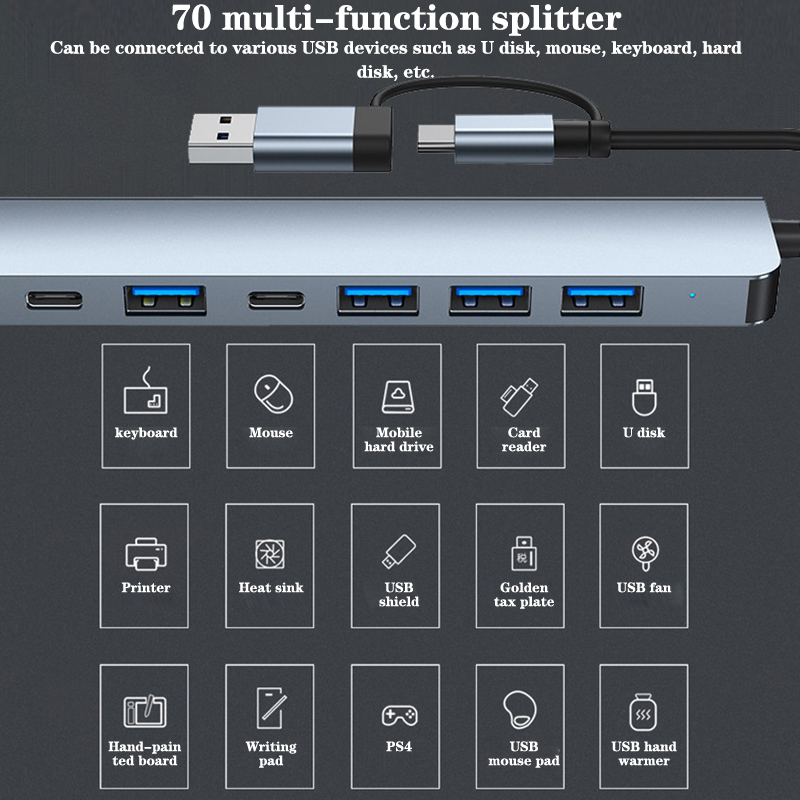 70 multi-function splitter

Can be connected to various USB devices such as U disk, mouse, keyboard, hard disk, etc.

keyboard

Mouse

Mobile hard drive

Card reader

U disk

Printer

Heat sink

USB shield

Golden tax plate

USB fan

Hand-pain ted board

Writing pad

PS4

USB mouse pad

USB hand warmer