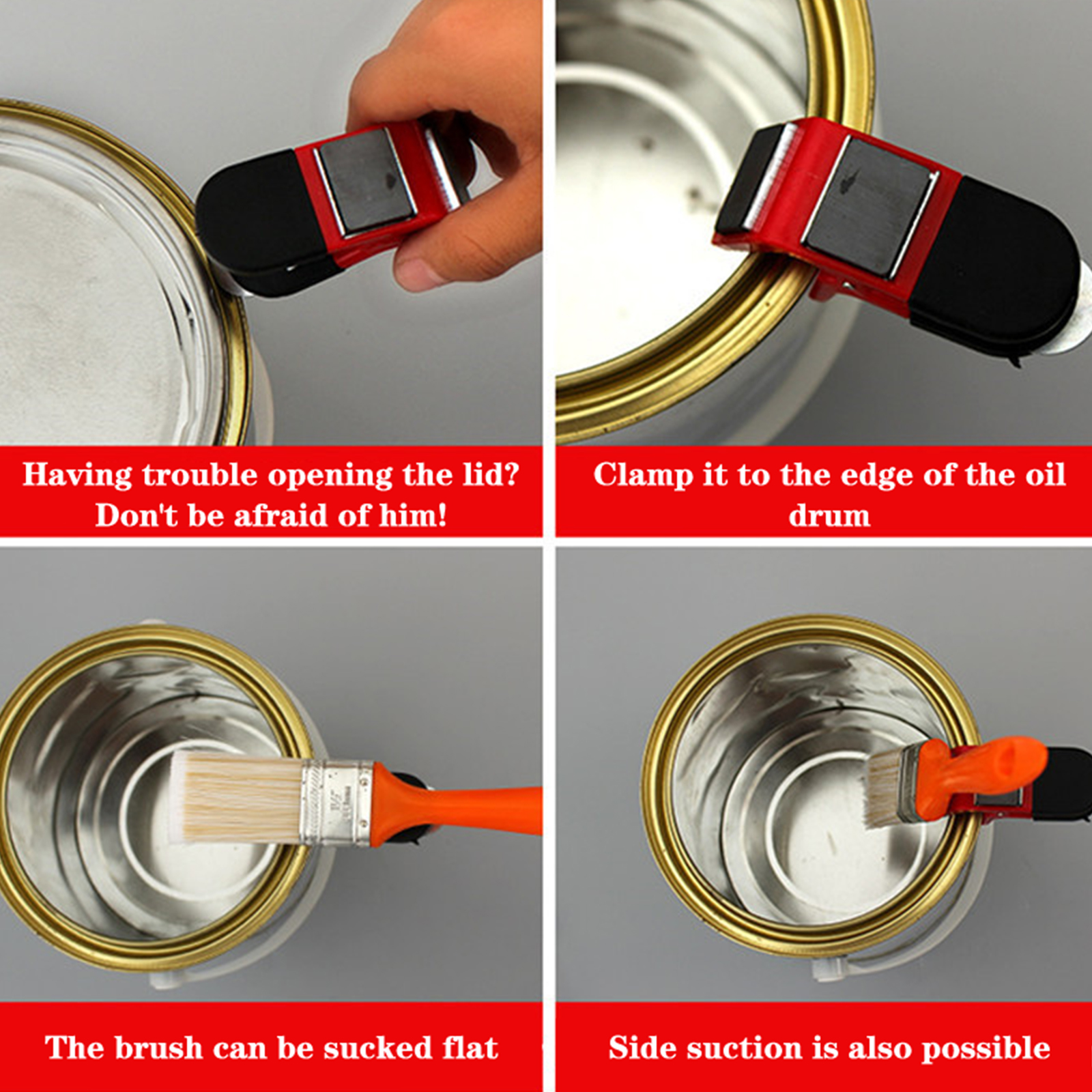 Having trouble opening the lid? Don't be afraid of him!

Clamp it to the edge of the oil drum

The brush can be sucked flat

Side suction is also possible