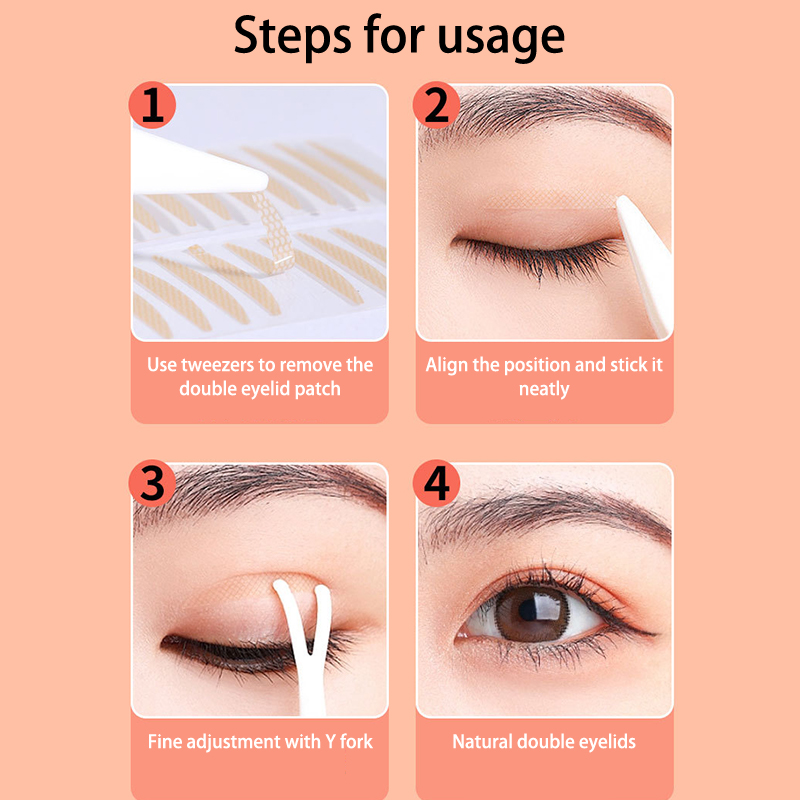 Steps for usage

1

Use tweezers to remove the double eyelid patch

2

Align the position and stick it neatly

3

Fine adjustment with Y fork

4

Natural double eyelids