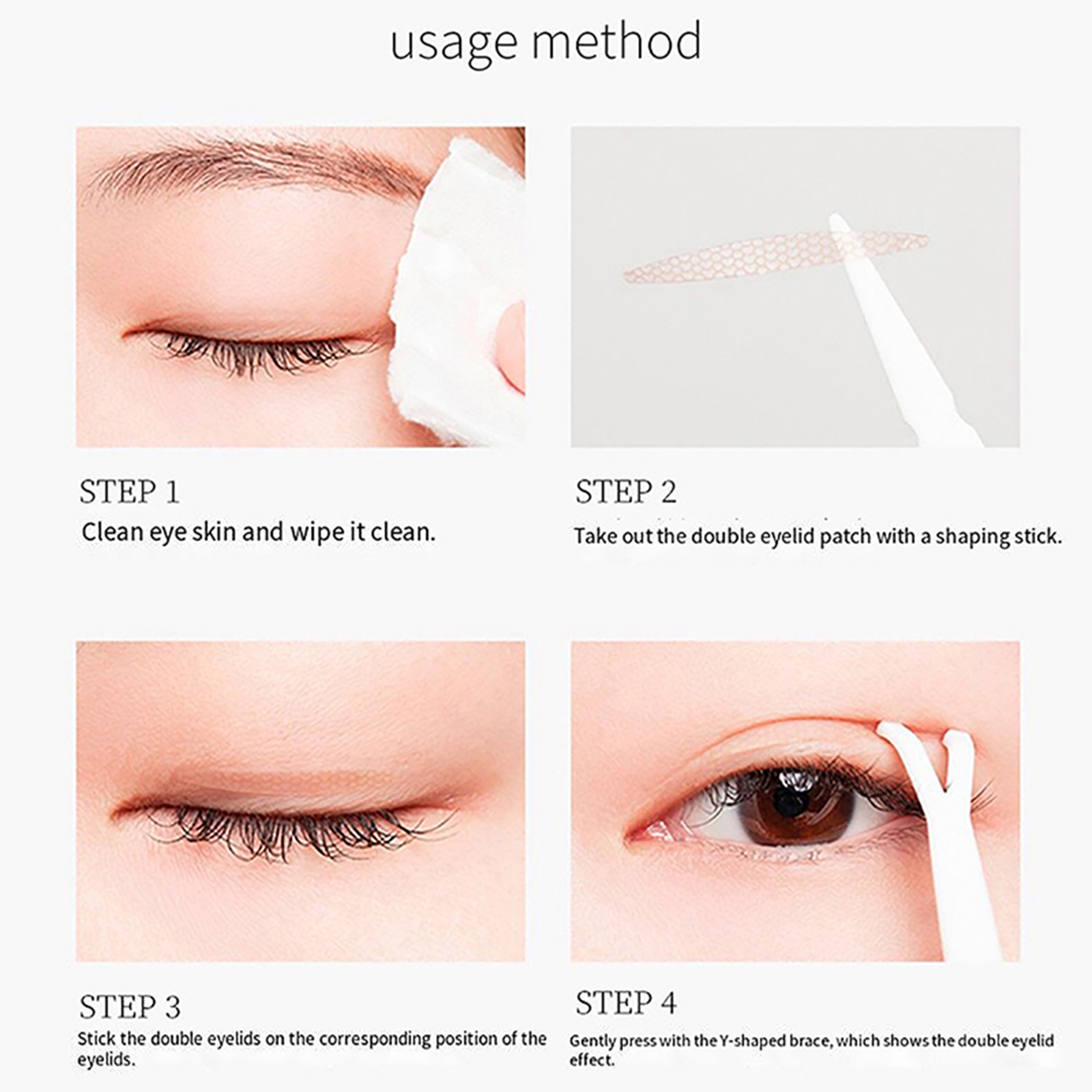 usage method

STEP 1
Clean eye skin and wipe it clean.

STEP 2
Take out the double eyelid patch with a shaping stick.

STEP 3
Stick the double eyelids on the corresponding position of the eyelids.

STEP 4
Gently press with the Y-shaped brace, which shows the double eyelid effect.