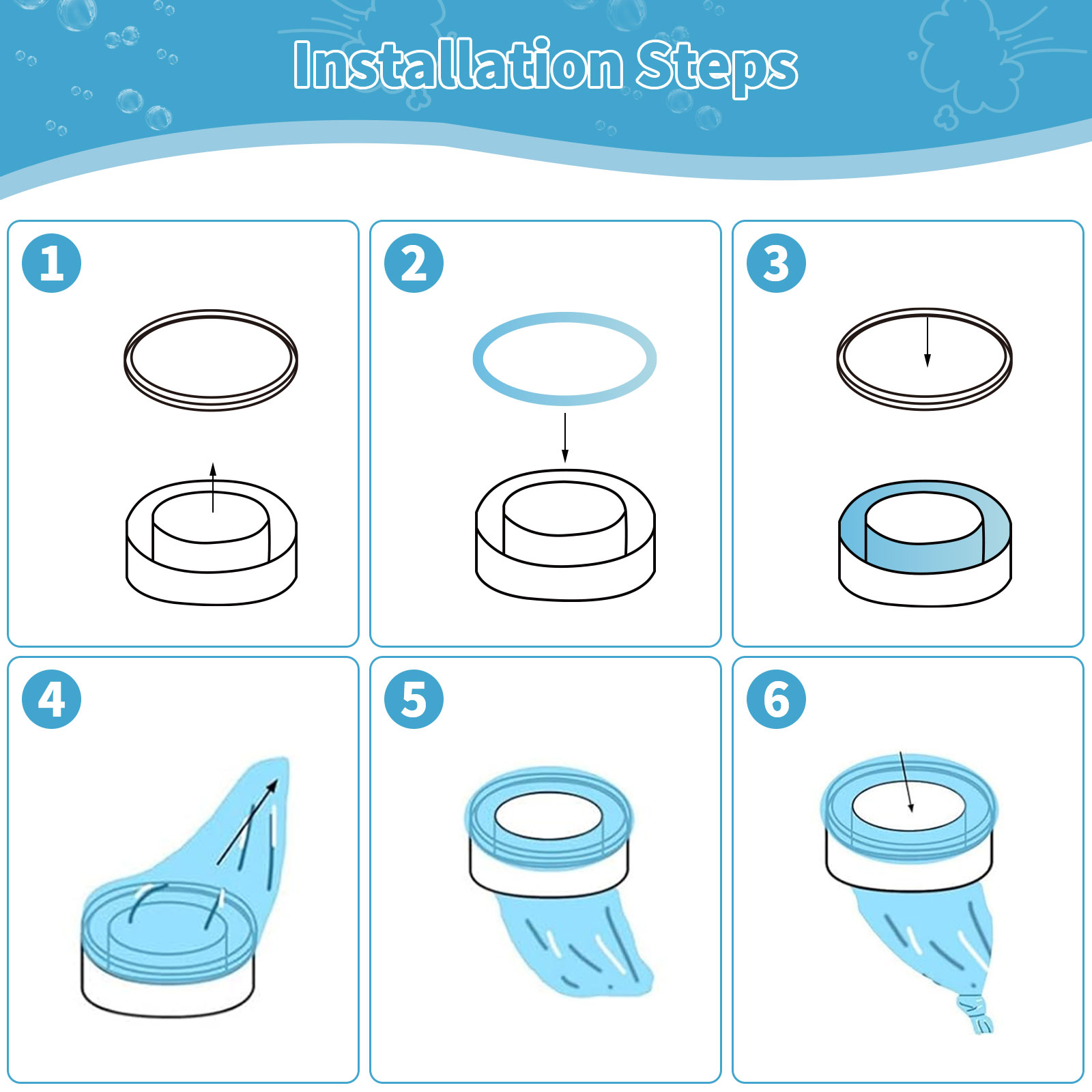 Installation Steps

1

2

3

4

5

6