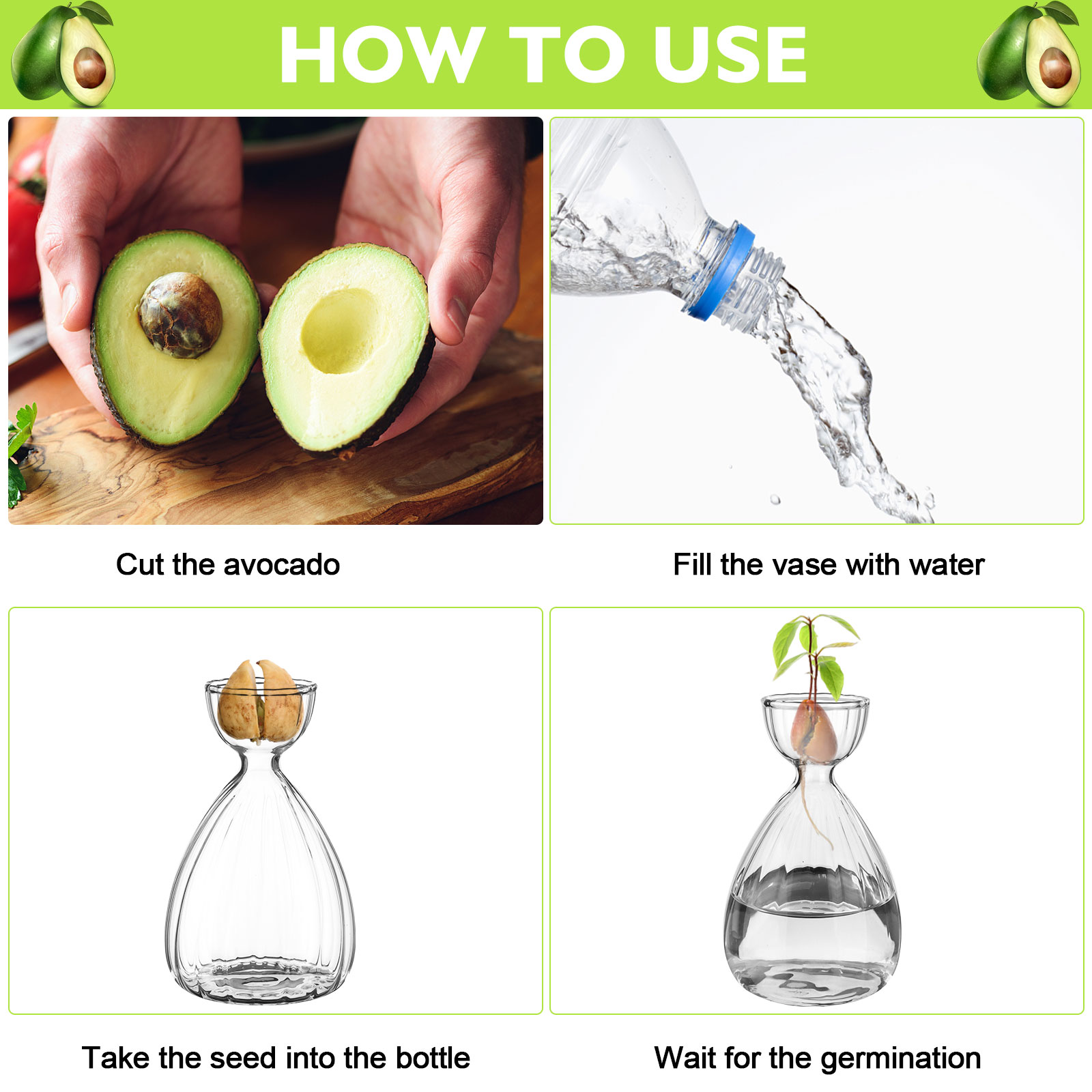 HOW TO USE

Cut the avocado

Fill the vase with water

Take the seed into the bottle

Wait for the germination