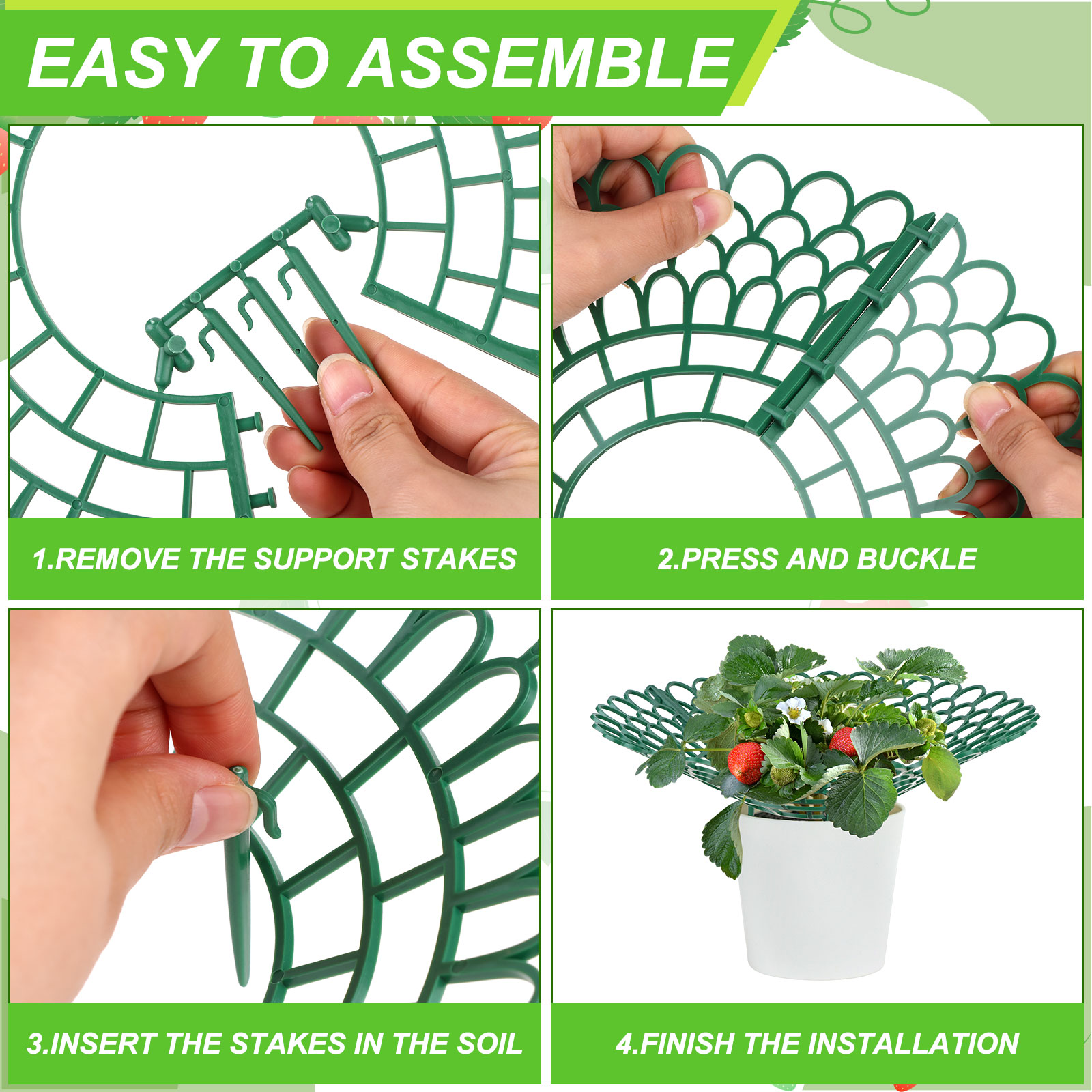 EASY TO ASSEMBLE

1.REMOVE THE SUPPORT STAKES

2.PRESS AND BUCKLE

3.INSERT THE STAKES IN THE SOIL

4.FINISH THE INSTALLATION