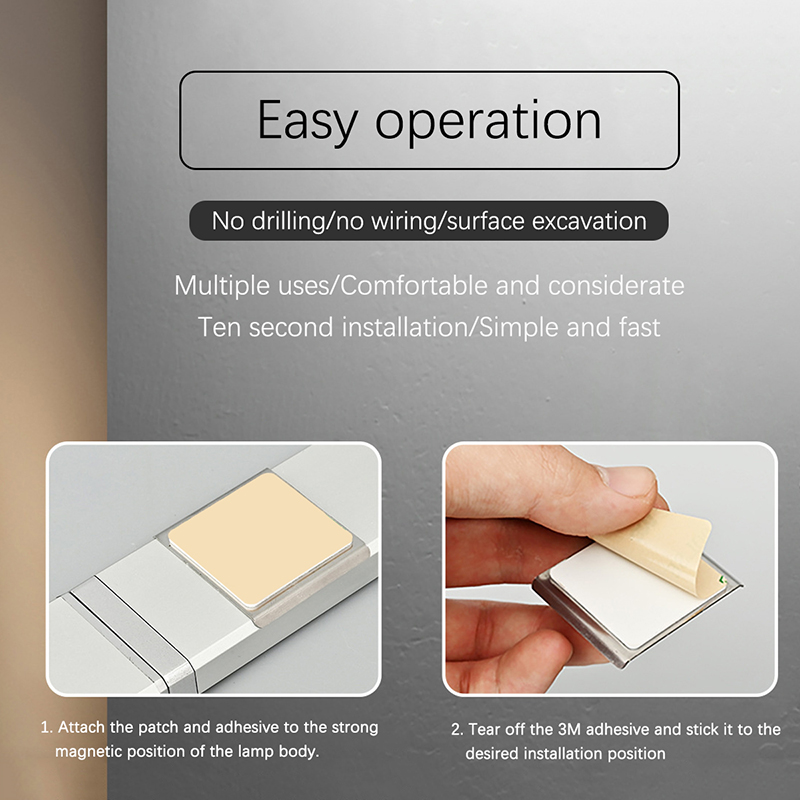 Easy operation

No drilling/no wiring/surface excavation

Multiple uses/Comfortable and considerate
Ten second installation/Simple and fast

1. Attach the patch and adhesive to the strong magnetic position of the lamp body.

2. Tear off the 3M adhesive and stick it to the desired installation position