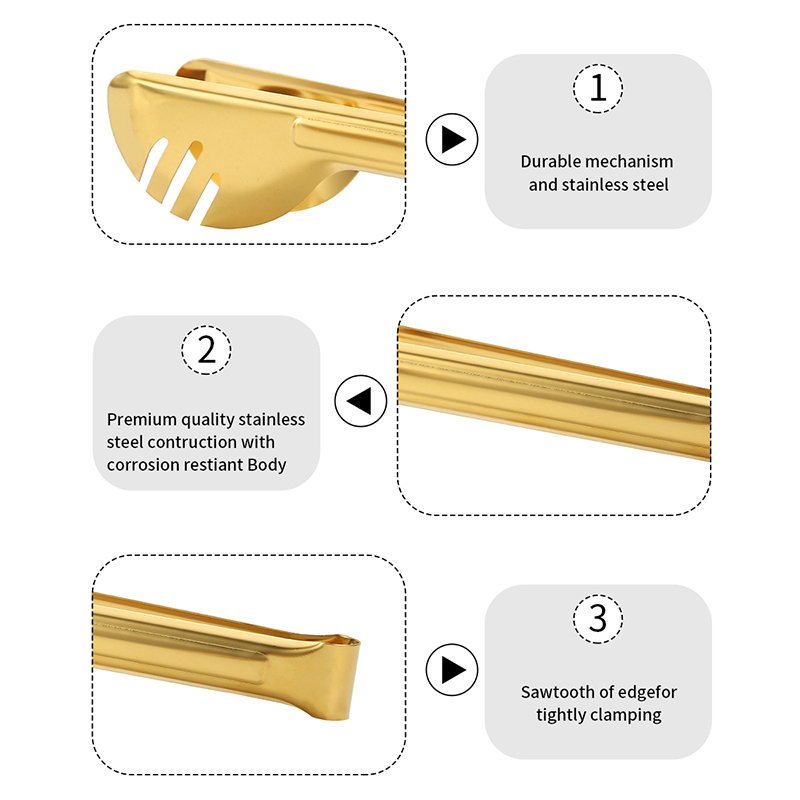 1

Durable mechanism and stainless steel

2

Premium quality stainless steel contruction with corrosion restiant Body

3

Sawtooth of edgefor tightly clamping