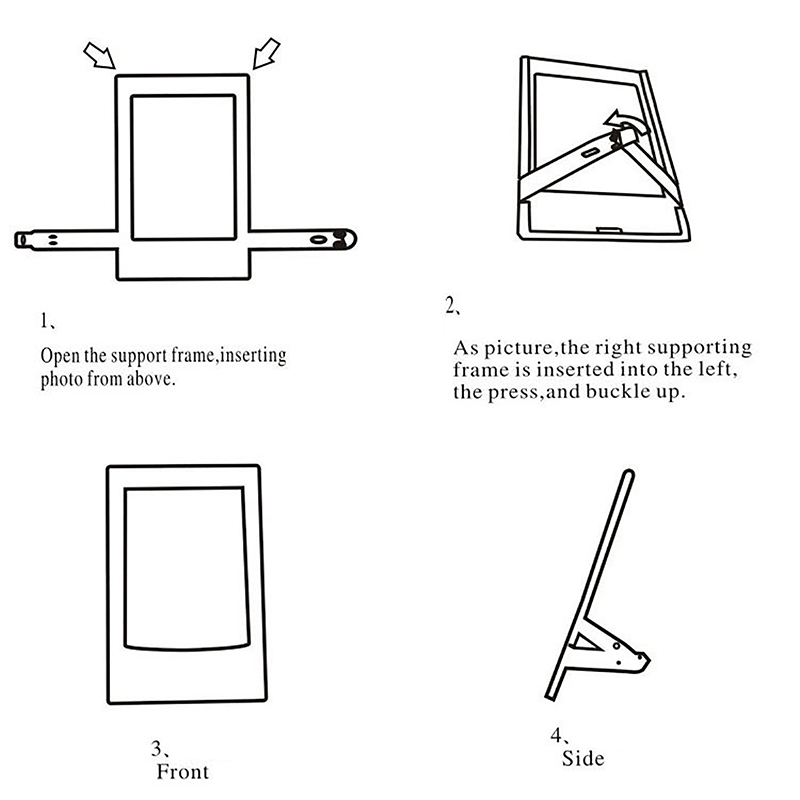 1、

Open the support frame,inserting photo from above.

2、

As picture,the right supporting frame is inserted into the left, the press,and buckle up.

3、
Front

4、
Side