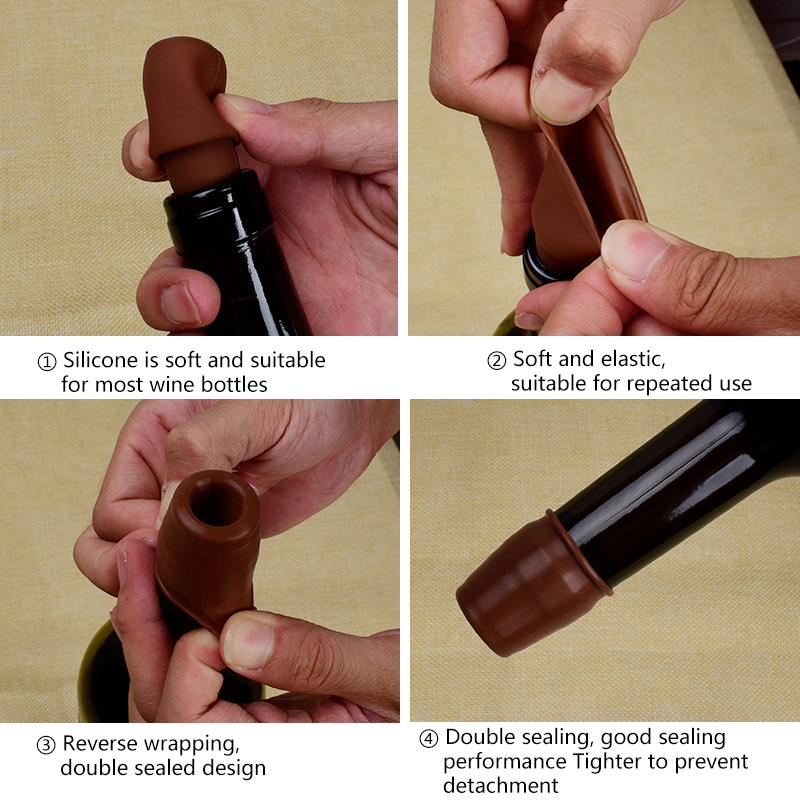 ① Silicone is soft and suitable for most wine bottles

② Soft and elastic, suitable for repeated use

③ Reverse wrapping, double sealed design

④ Double sealing, good sealing performance Tighter to prevent detachment