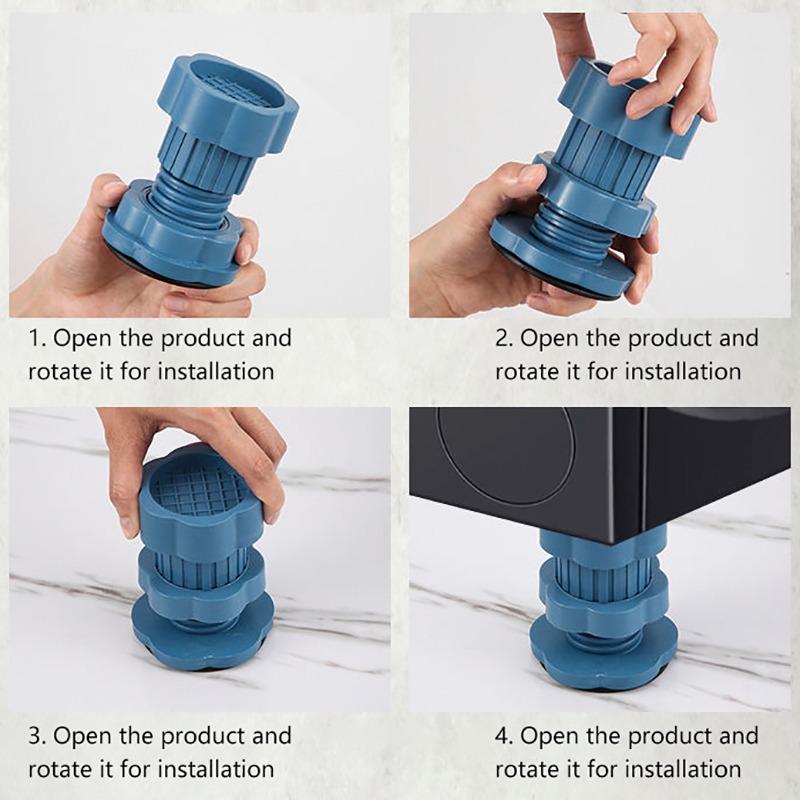 1. Open the product and rotate it for installation

2. Open the product and rotate it for installation

3. Open the product and rotate it for installation

4. Open the product and rotate it for installation