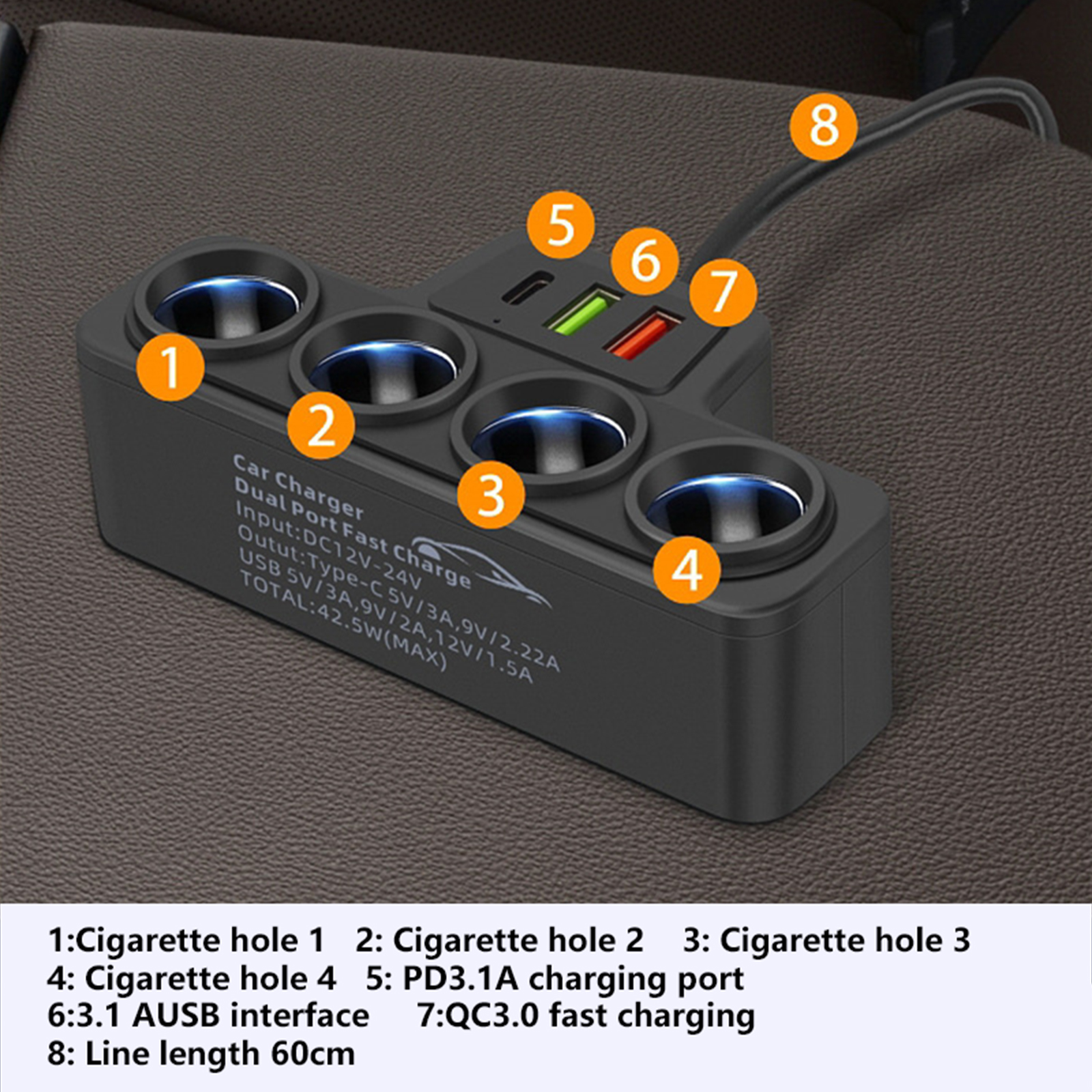 8

5

6

7

1

2

3

4

Car Charger
Dual Port Fast Charge
Input:DC12V-24V
Outut:Type-C 5V/3A,9V/2.22A
USB 5V/3A,9V/2A,12V/1.5A
TOTAL:42.5W(MAX)

1:Cigarette hole 1 2: Cigarette hole 2 3: Cigarette hole 3
4: Cigarette hole 4 5: PD3.1A charging port
6:3.1 AUSB interface 7:QC3.0 fast charging
8: Line length 60cm