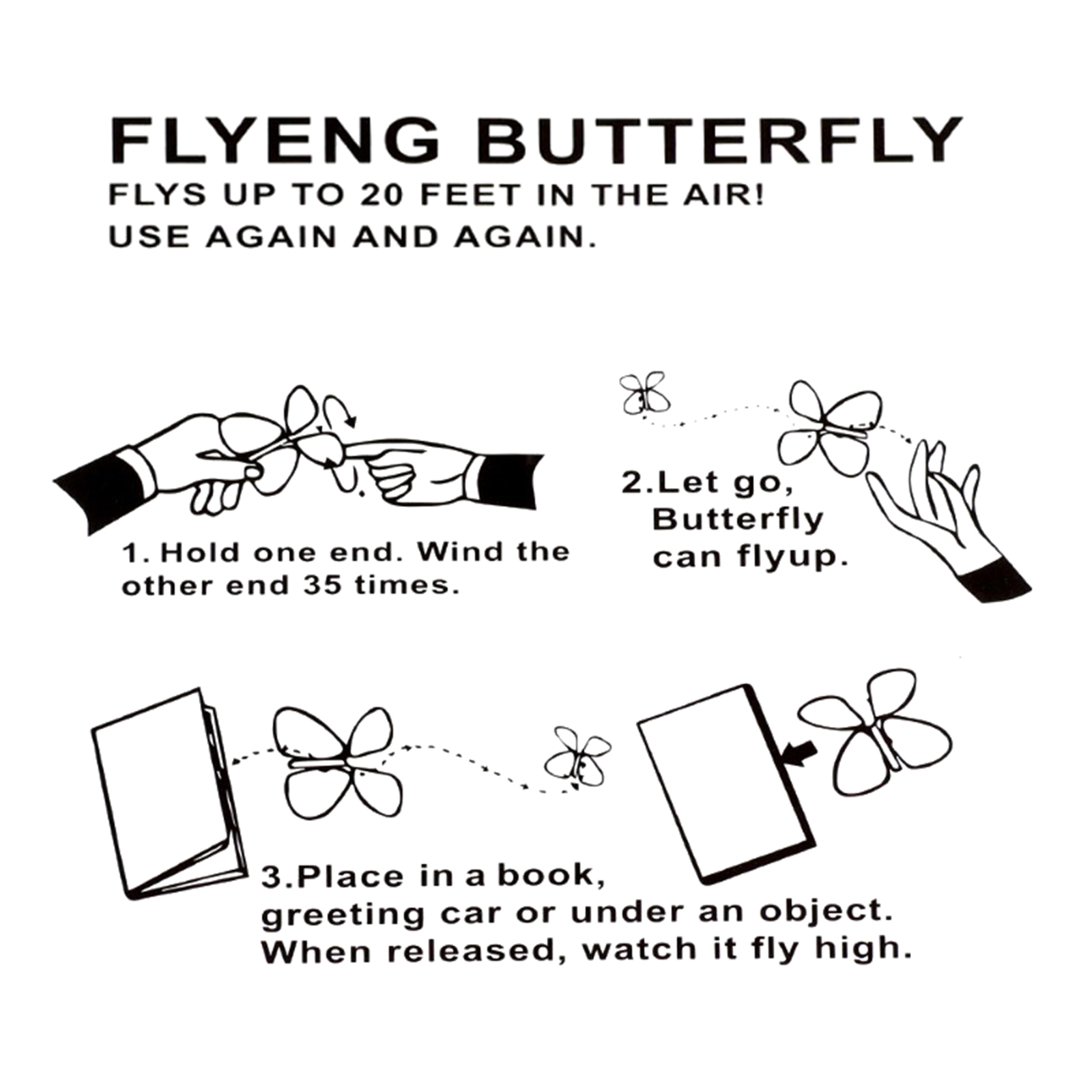 FLYENG BUTTERFLY
FLYS UP TO 20 FEET IN THE AIR!
USE AGAIN AND AGAIN.

1. Hold one end. Wind the other end 35 times.

2.Let go, Butterfly can flyup.

3.Place in a book, greeting car or under an object. When released, watch it fly high.