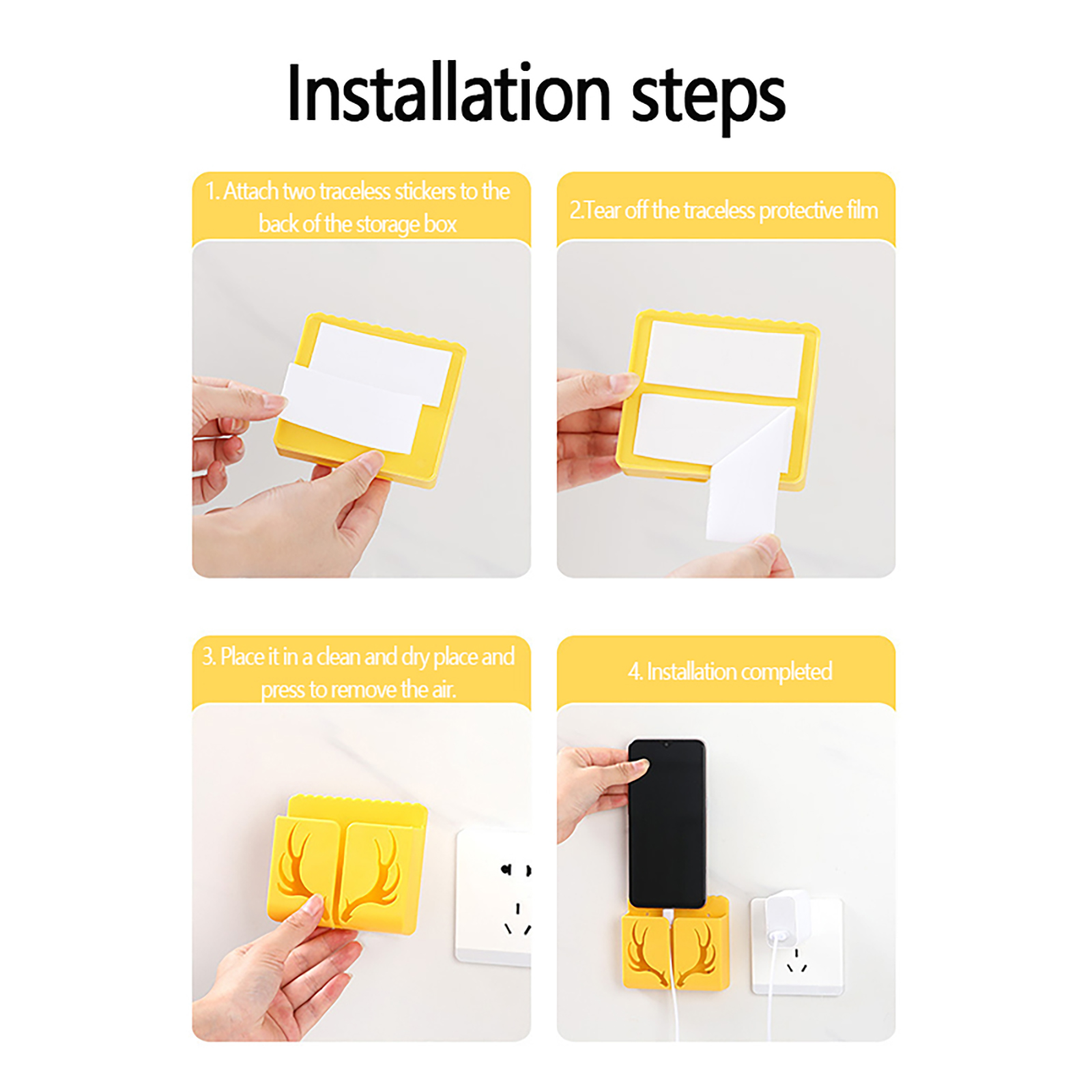 Installation steps

1. Attach two traceless stickers to the back of the storage box

2.Tear off the traceless protective film

3. Place it in a clean and dry place and press to remove the air.

4. Installation completed