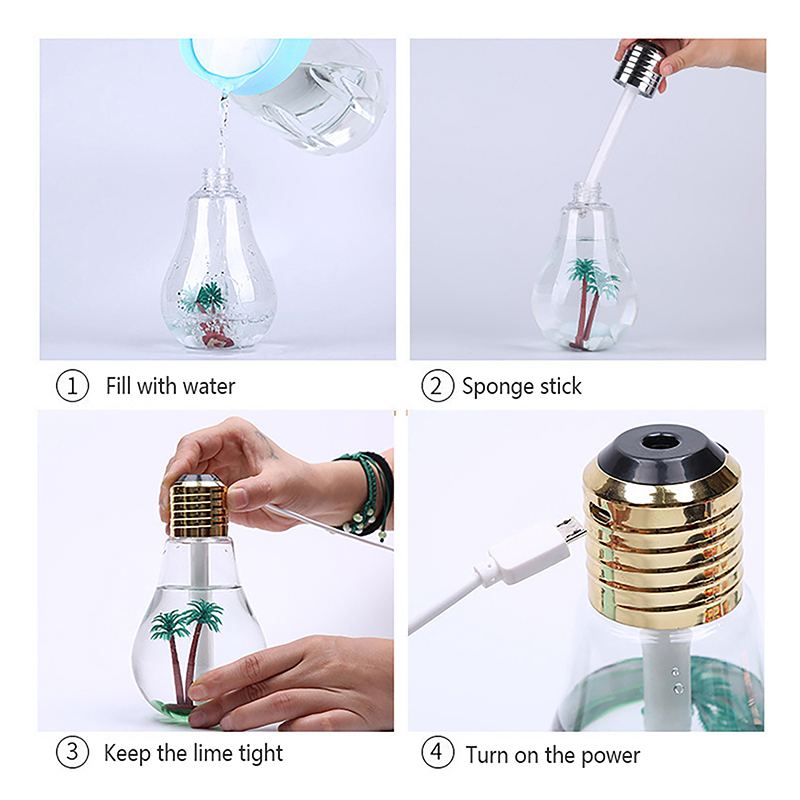 ① Fill with water

② Sponge stick

③ Keep the lime tight

④ Turn on the power